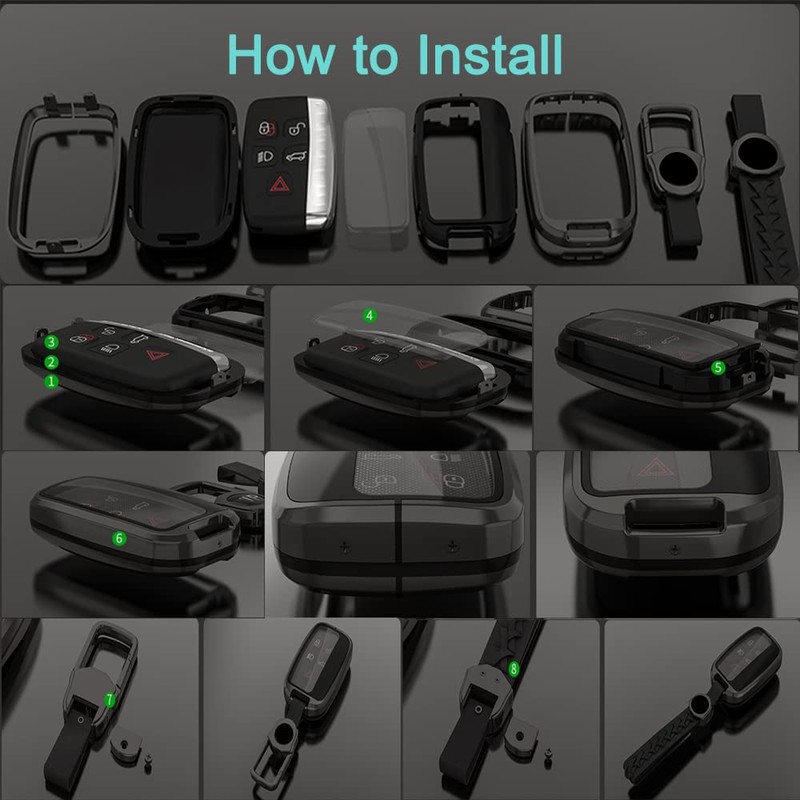 How to Install

3
2
1

4

5

6

7

8