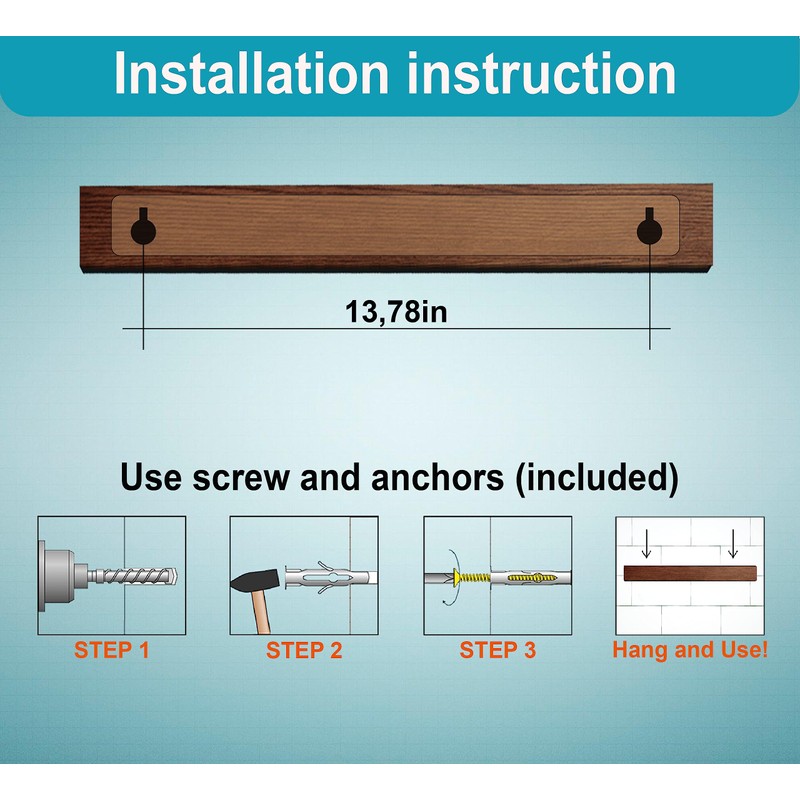 Installation instruction

13,78in

Use screw and anchors (included)

STEP 1

STEP 2

STEP 3

Hang and Use!