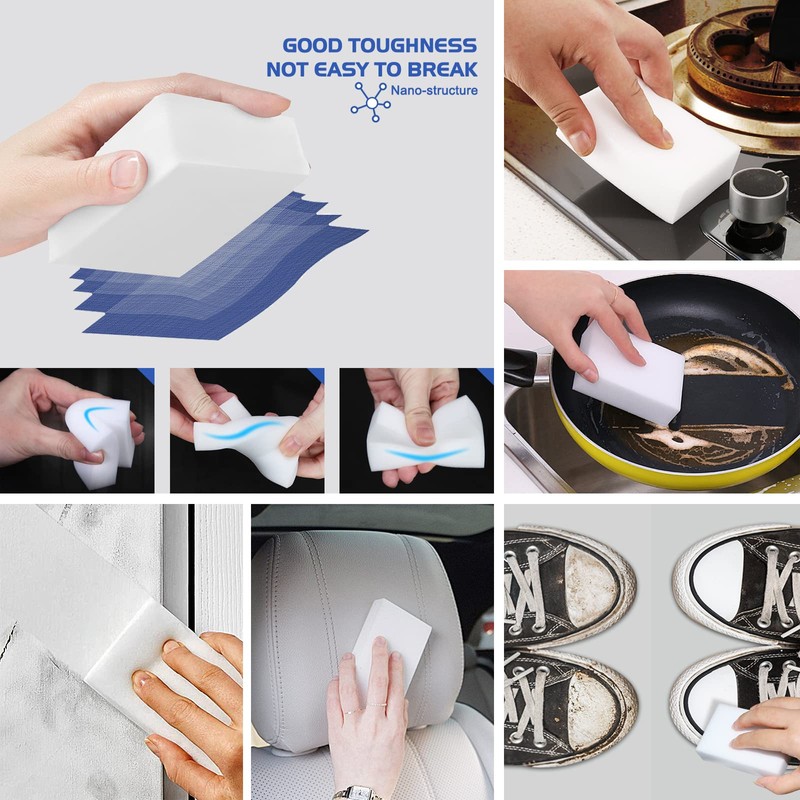 GOOD TOUGHNESS
NOT EASY TO BREAK
Nano-structure