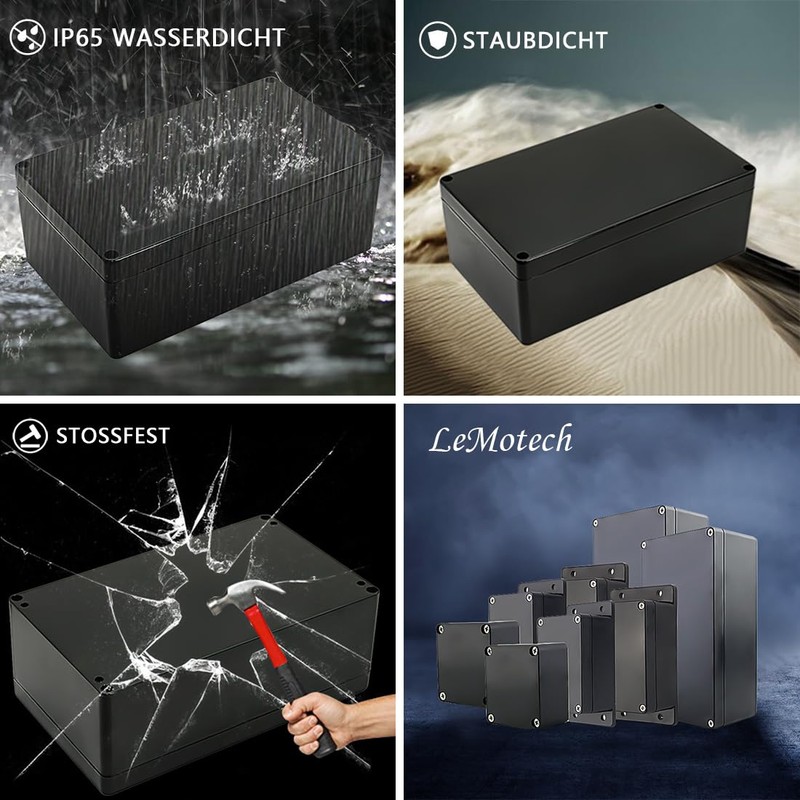 IP65 WASSERDICHT

STAUBDICHT

STOSSFEST

LeMotech