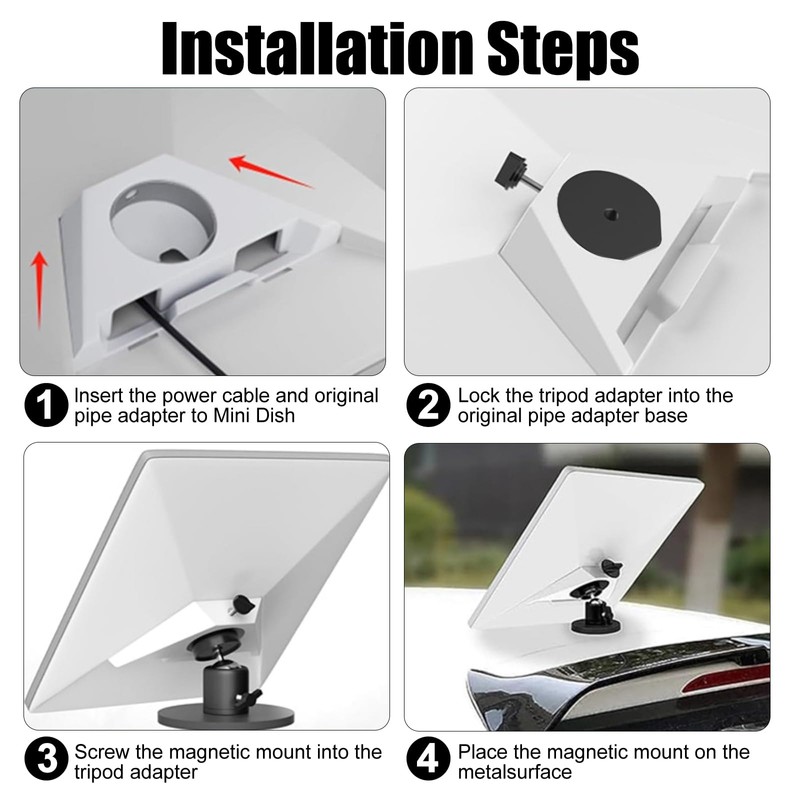 Installation Steps

1 Insert the power cable and original pipe adapter to Mini Dish

2 Lock the tripod adapter into the original pipe adapter base

3 Screw the magnetic mount into the tripod adapter

4 Place the magnetic mount on the metalsurface