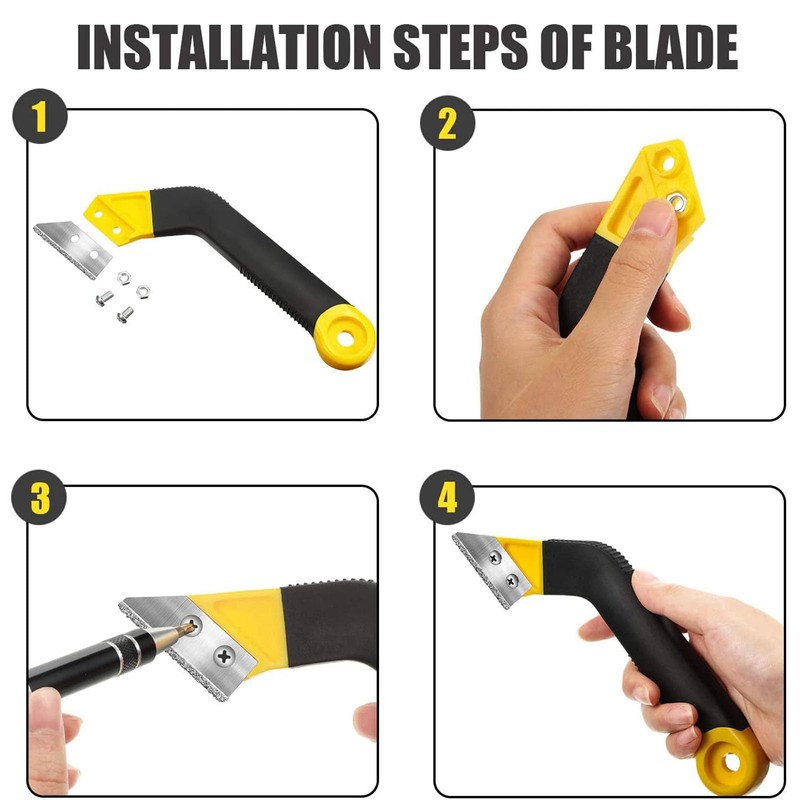 INSTALLATION STEPS OF BLADE

1

2

3

4