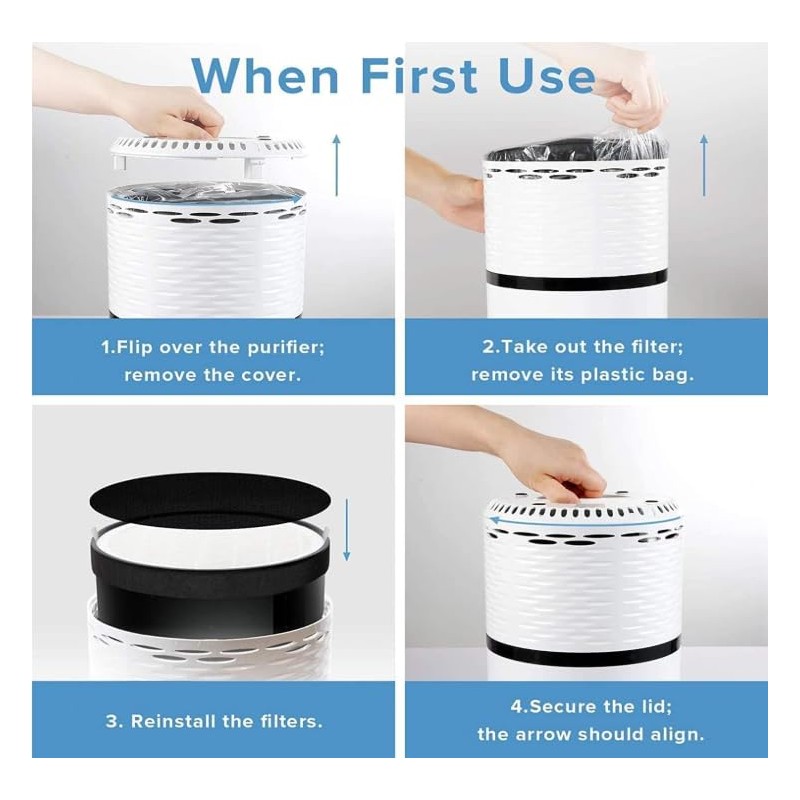 When First Use

1.Flip over the purifier; remove the cover.

2.Take out the filter; remove its plastic bag.

3. Reinstall the filters.

4.Secure the lid; the arrow should align.