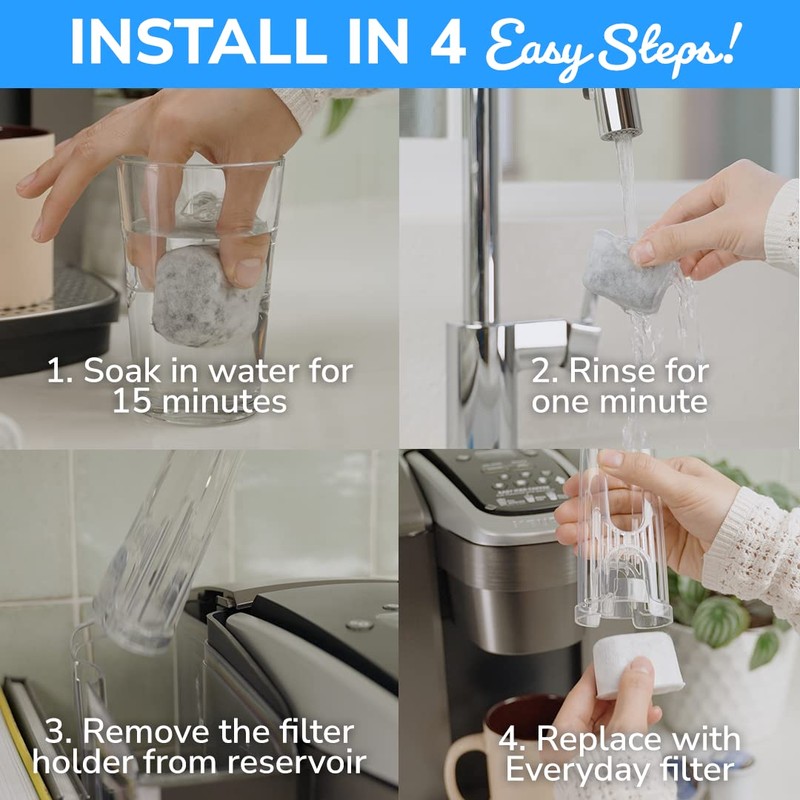 INSTALL IN 4 Easy Steps!

1. Soak in water for 15 minutes

2. Rinse for one minute

3. Remove the filter holder from reservoir

4. Replace with Everyday filter