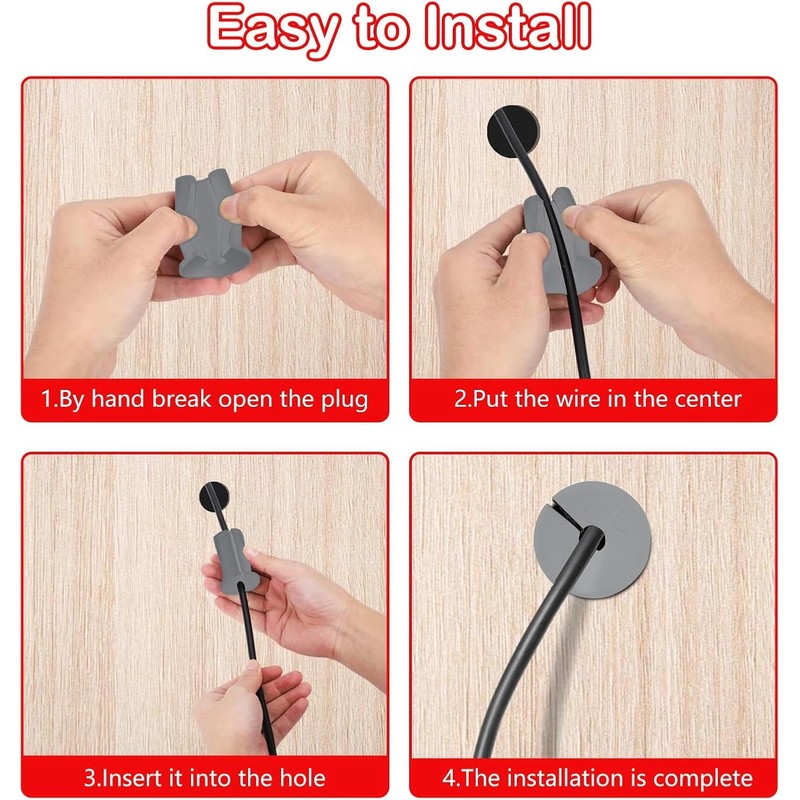 Easy to Install

1.By hand break open the plug

2.Put the wire in the center

3.Insert it into the hole

4.The installation is complete