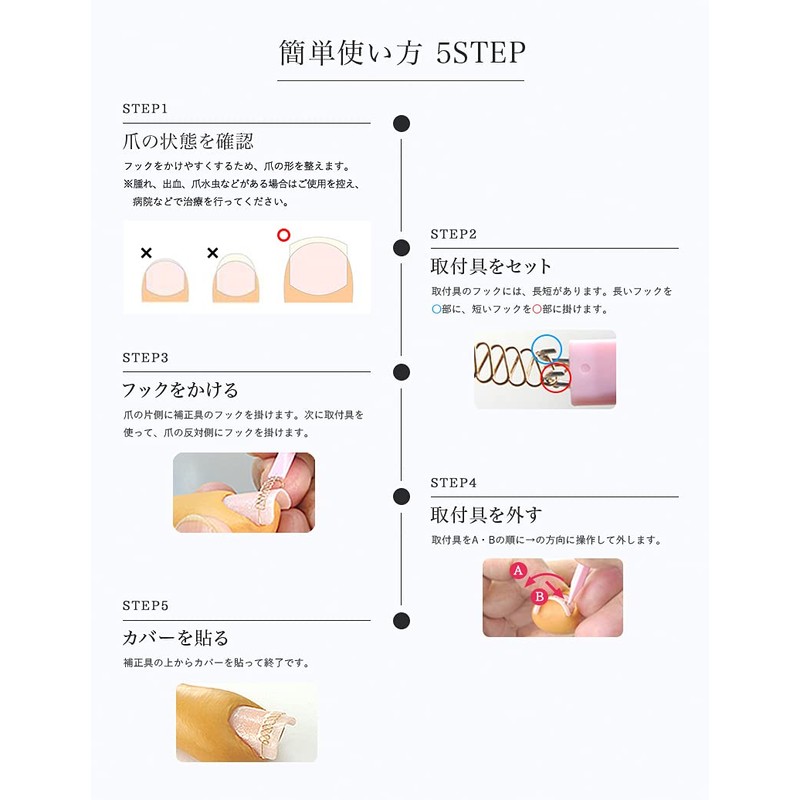 簡単使い方 5STEP

STEP1

爪の状態を確認

フックをかけやすくするため、爪の形を整えます。
※腫れ、出血、爪水虫などがある場合はご使用を控え、病院などで治療を行ってください。

×

×

○

STEP2

取付具をセット

取付具のフックには、長短があります。長いフックを○部に、短いフックを○部に掛けます。

STEP3

フックをかける

爪の片側に補正具のフックを掛けます。次に取付具を使って、爪の反対側にフックを掛けます。

STEP4

取付具を外す

取付具をA・Bの順に→の方向に操作して外します。

A

B

STEP5

カバーを貼る

補正具の上からカバーを貼って終了です。