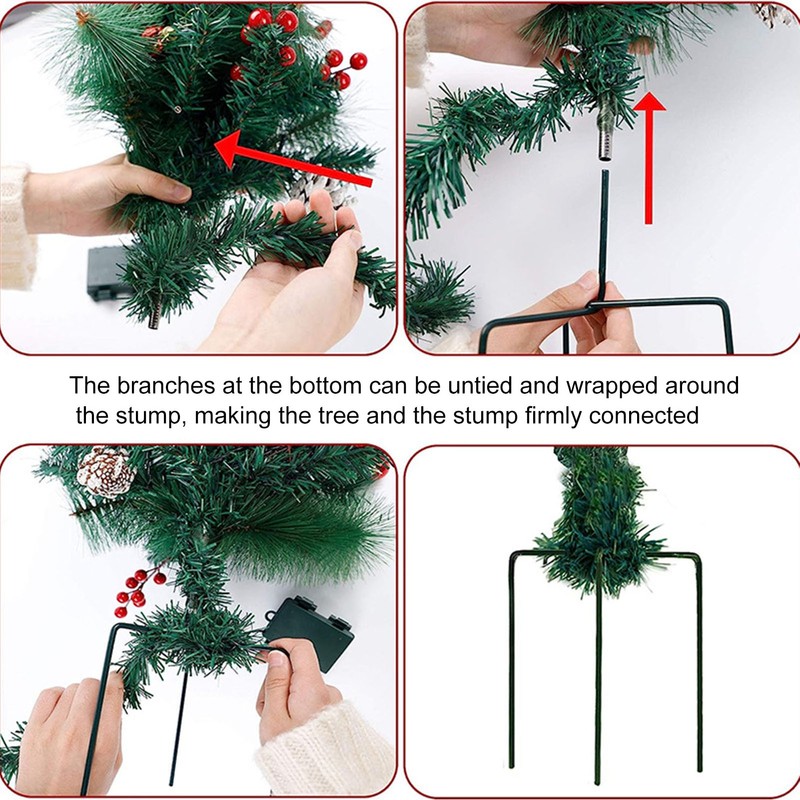 The branches at the bottom can be untied and wrapped around the stump, making the tree and the stump firmly connected