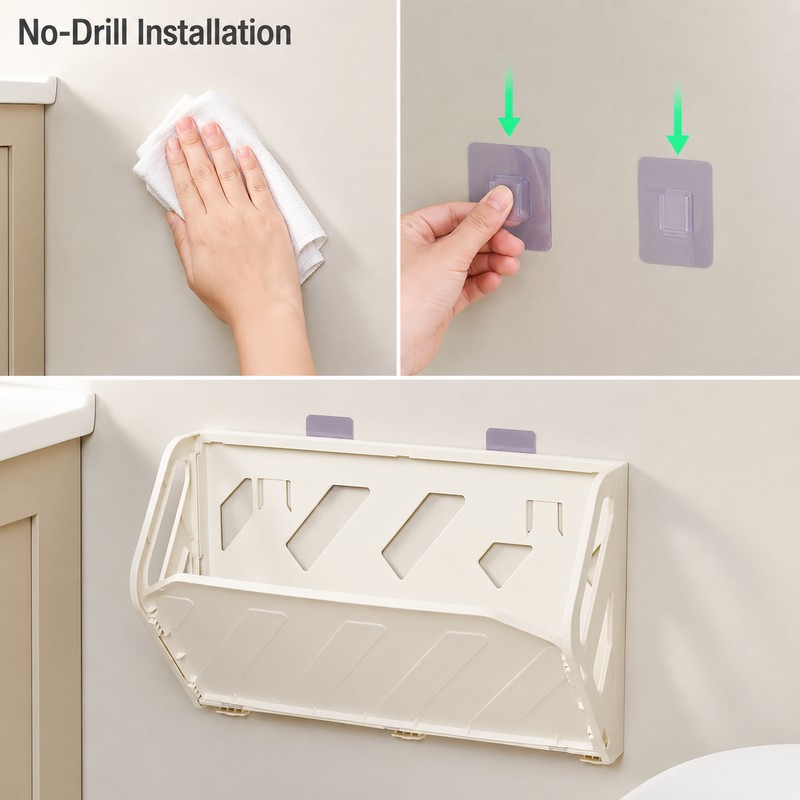 No-Drill Installation