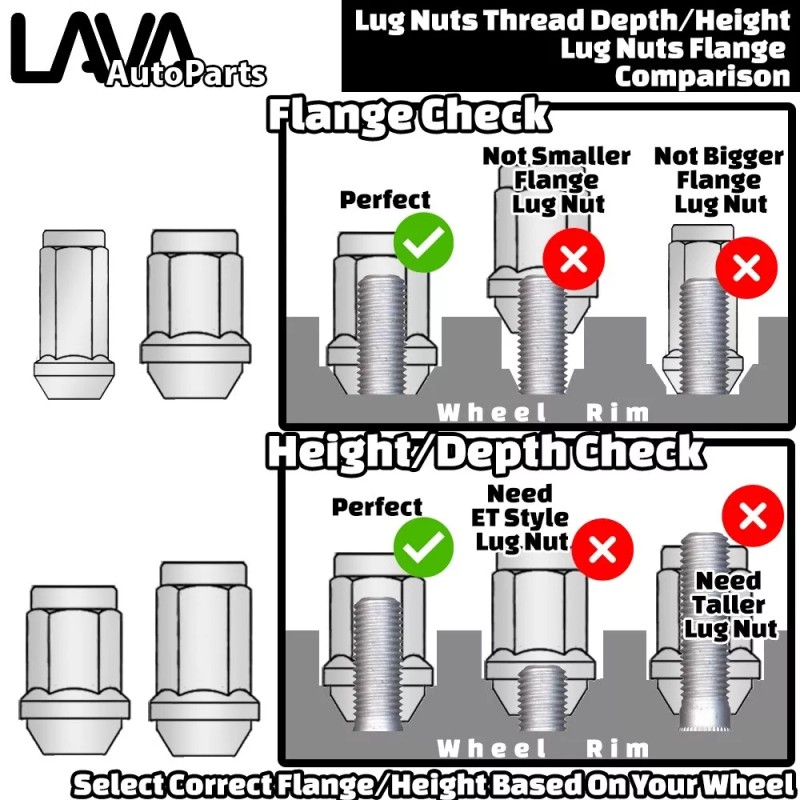 LAVA AutoParts

Lug Nuts Thread Depth/Height
Lug Nuts Flange
Comparison

Flange Check

Perfect

Not Smaller Flange Lug Nut

Not Bigger Flange Lug Nut

Wheel Rim

Height/Depth Check

Perfect

Need ET Style Lug Nut

Need Taller Lug Nut

Wheel Rim

Select Correct Flange/Height Based On Your Wheel