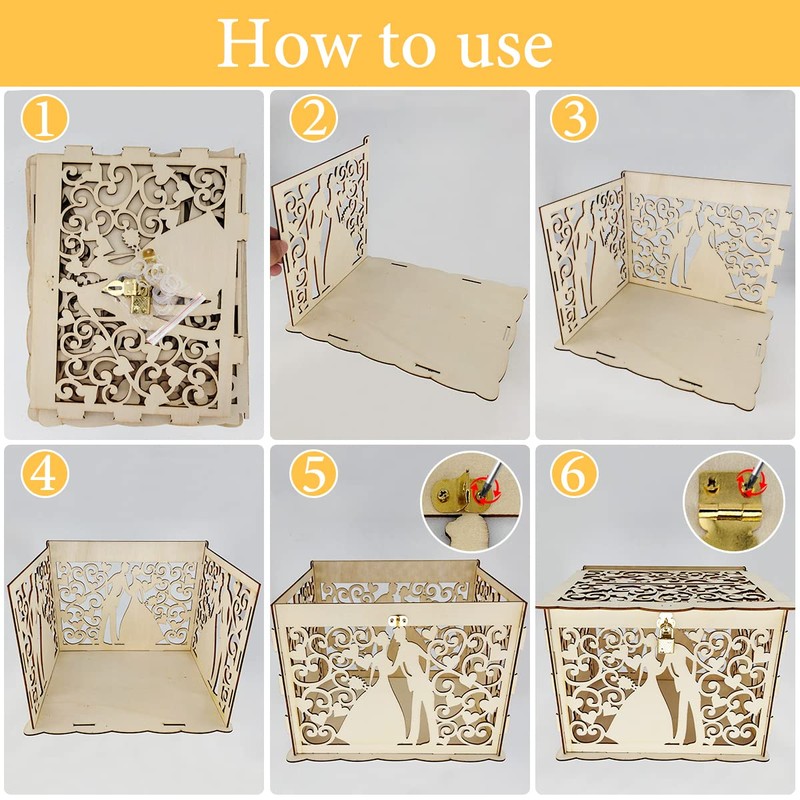 How to use

1

2

3

4

5

6