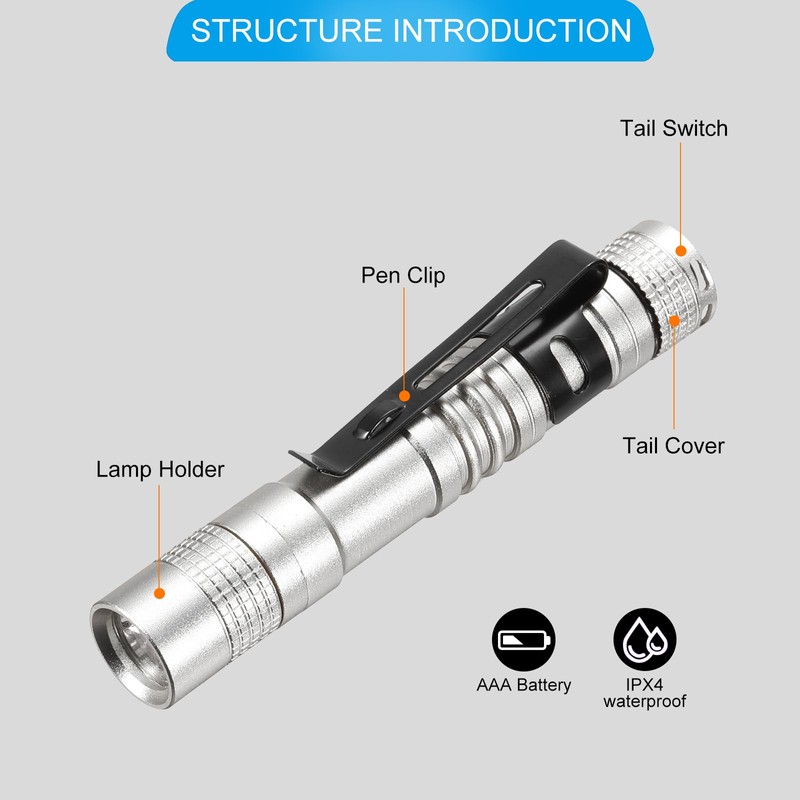 STRUCTURE INTRODUCTION

Tail Switch

Pen Clip

Tail Cover

Lamp Holder

AAA Battery

IPX4
waterproof