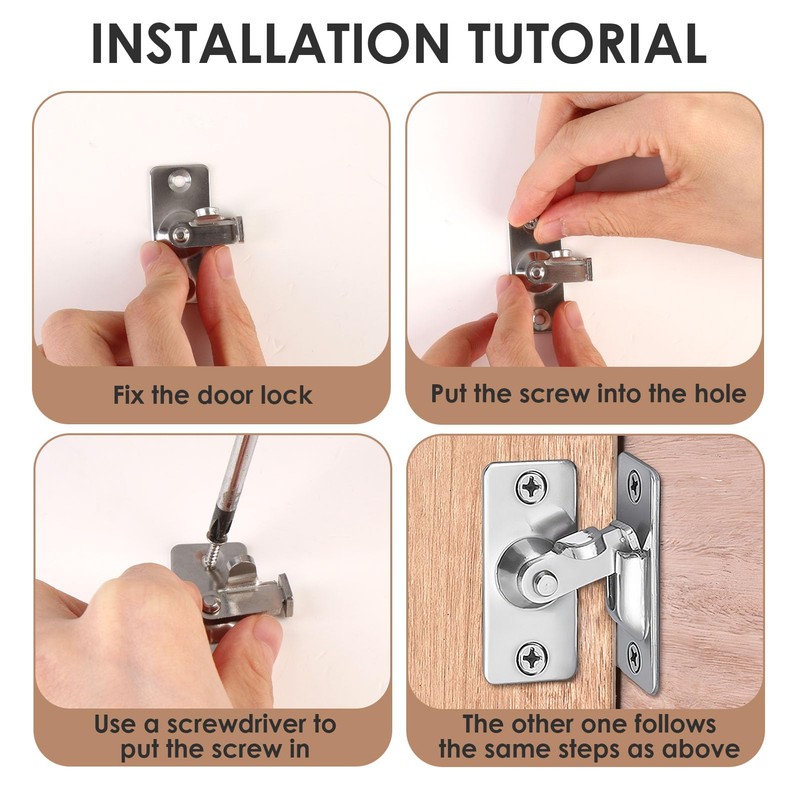 INSTALLATION TUTORIAL

Fix the door lock

Put the screw into the hole

Use a screwdriver to put the screw in

The other one follows the same steps as above