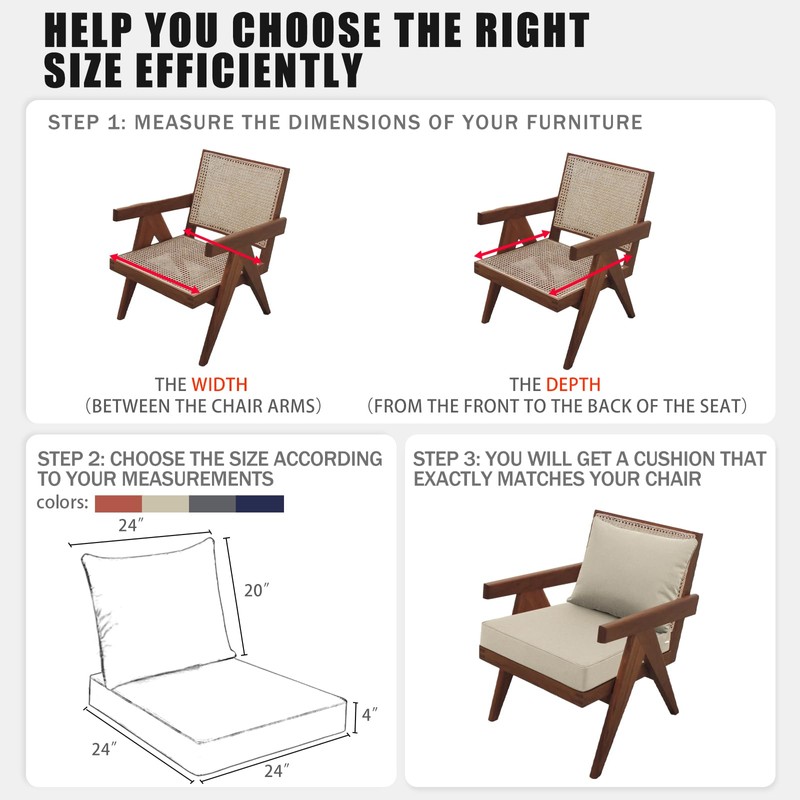 HELP YOU CHOOSE THE RIGHT SIZE EFFICIENTLY

STEP 1: MEASURE THE DIMENSIONS OF YOUR FURNITURE

THE WIDTH
(BETWEEN THE CHAIR ARMS)

THE DEPTH
(FROM THE FRONT TO THE BACK OF THE SEAT)

STEP 2: CHOOSE THE SIZE ACCORDING TO YOUR MEASUREMENTS

colors:

24″

20″

4″

24″

24″

STEP 3: YOU WILL GET A CUSHION THAT EXACTLY MATCHES YOUR CHAIR