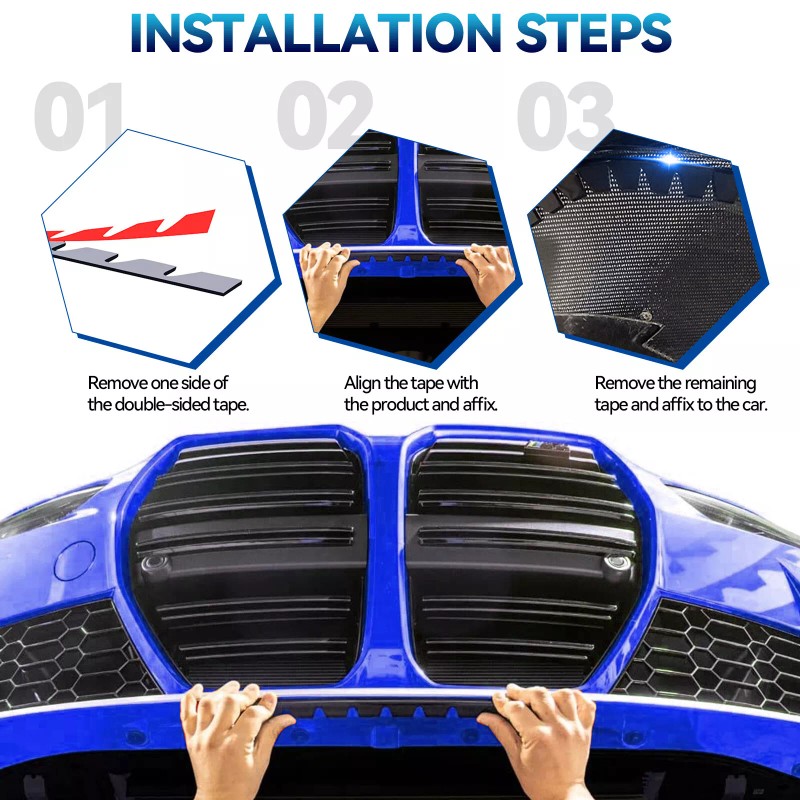 INSTALLATION STEPS

01

Remove one side of the double-sided tape.

02

Align the tape with the product and affix.

03

Remove the remaining tape and affix to the car.