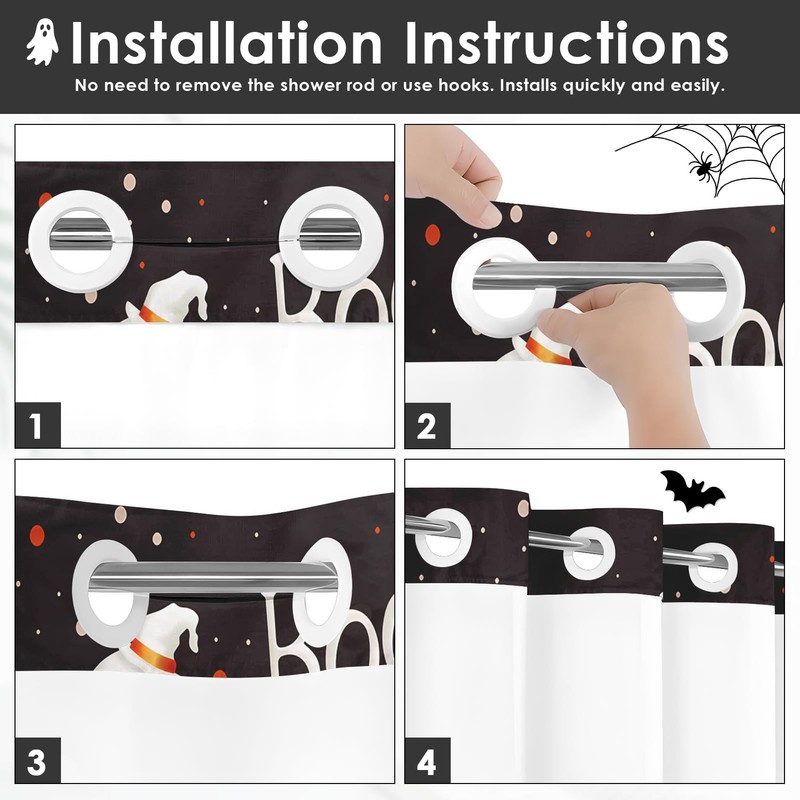 Installation Instructions

No need to remove the shower rod or use hooks. Installs quickly and easily.

1

2

3

4