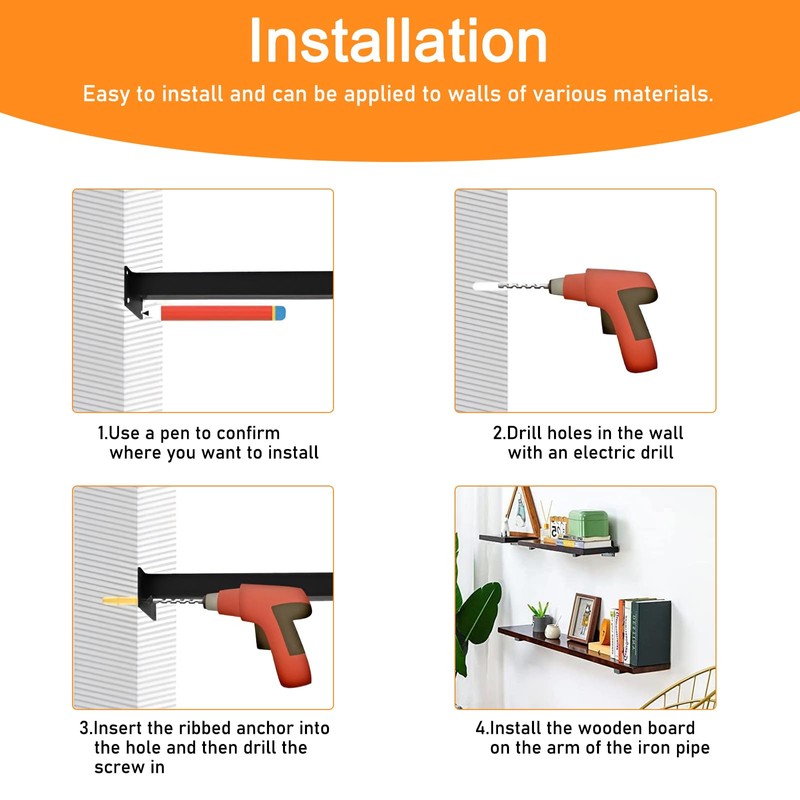 Installation

Easy to install and can be applied to walls of various materials.

1.Use a pen to confirm where you want to install

2.Drill holes in the wall with an electric drill

3.Insert the ribbed anchor into the hole and then drill the screw in

4.Install the wooden board on the arm of the iron pipe