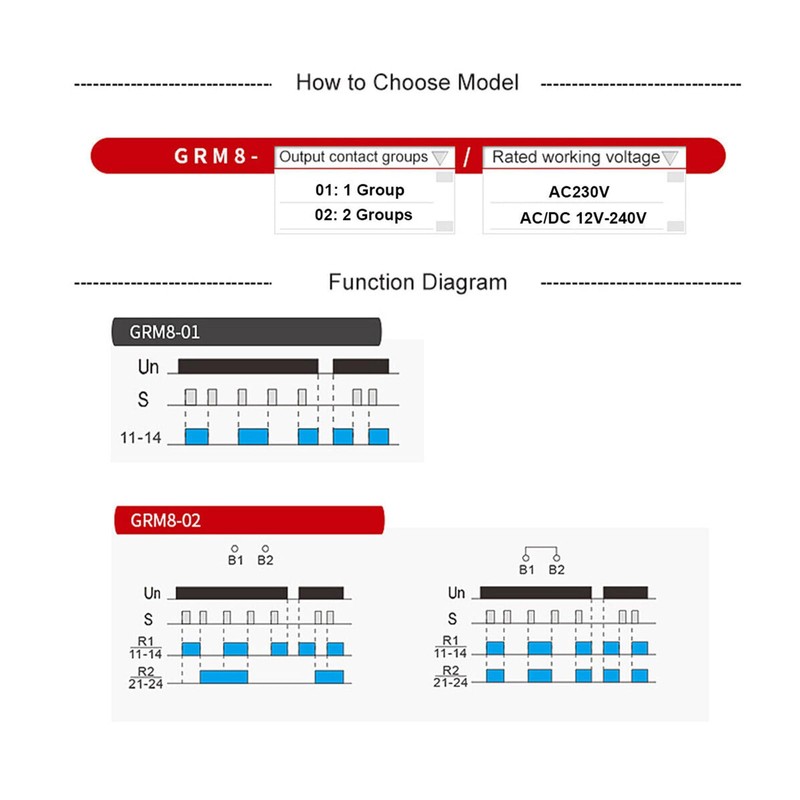 How to Choose Model

GRM8- Output contact groups / Rated working voltage

01: 1 Group
02: 2 Groups

AC230V
AC/DC 12V-240V

Function Diagram

GRM8-01

Un
S
11-14

GRM8-02

B1 B2

Un
S
R1 11-14
R2 21-24

B1 B2

Un
S
R1 11-14
R2 21-24