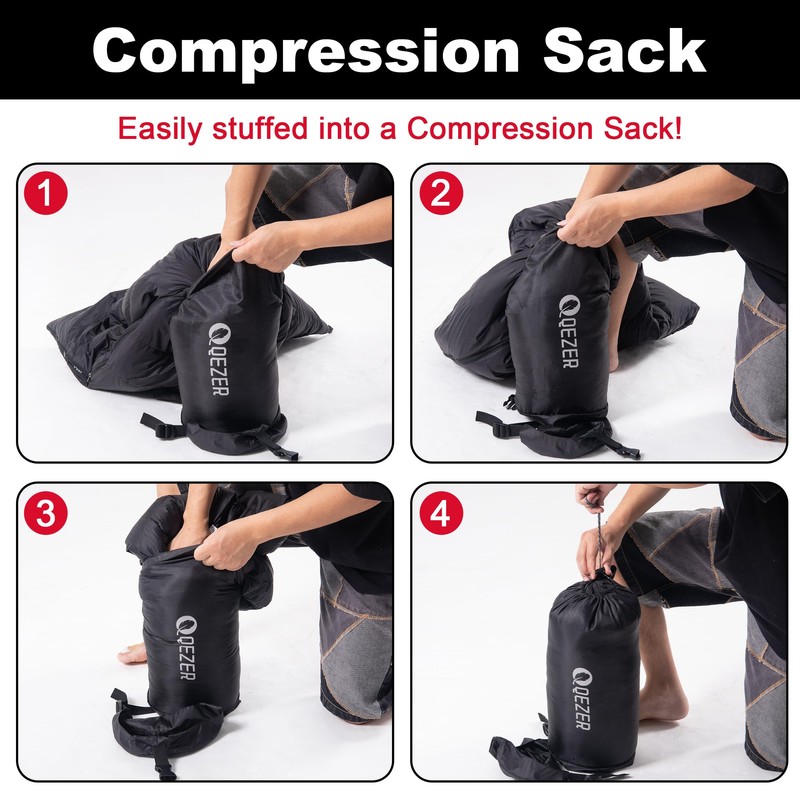 Compression Sack

Easily stuffed into a Compression Sack!

1

QEZER

2

QEZER

3

QEZER

4

QEZER