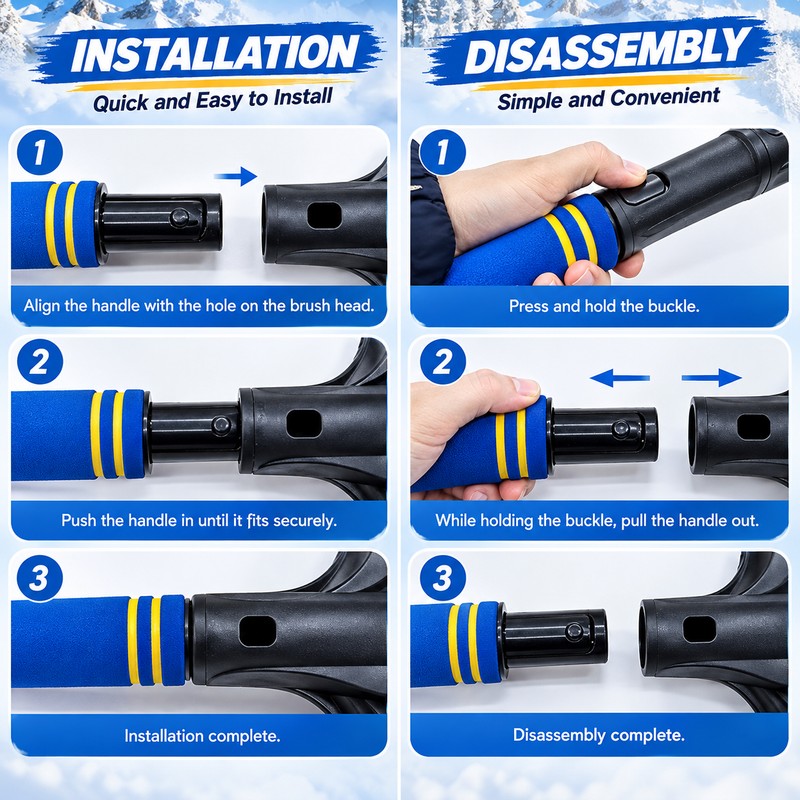 INSTALLATION

Quick and Easy to Install

1

Align the handle with the hole on the brush head.

2

Push the handle in until it fits securely.

3

Installation complete.

DISASSEMBLY

Simple and Convenient

1

Press and hold the buckle.

2

While holding the buckle, pull the handle out.

3

Disassembly complete.