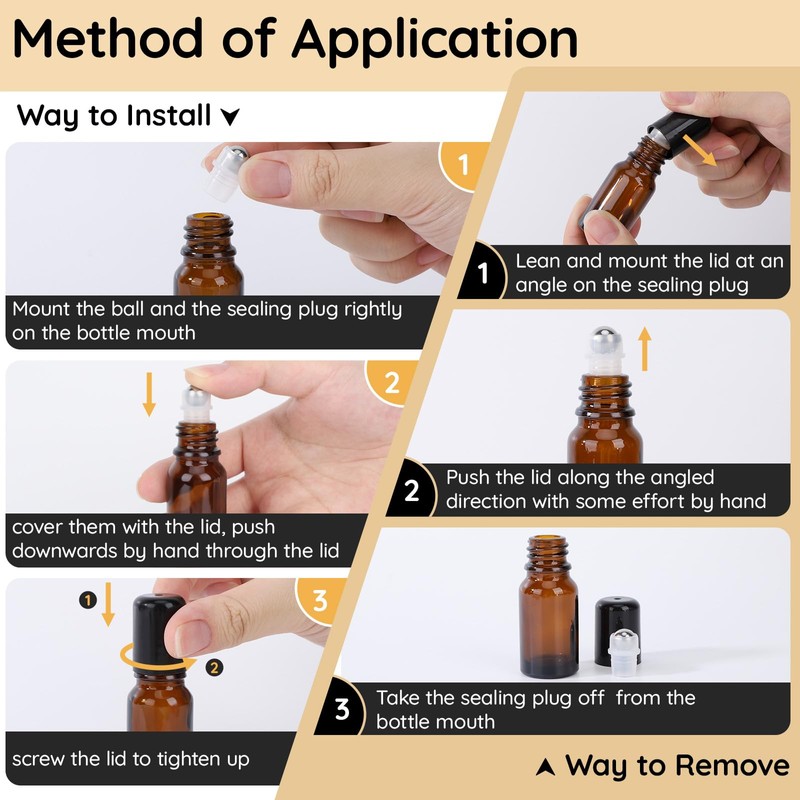 Method of Application

Way to Install

1

Mount the ball and the sealing plug rightly on the bottle mouth

2

cover them with the lid, push downwards by hand through the lid

3

1

2

screw the lid to tighten up

1 Lean and mount the lid at an angle on the sealing plug

2 Push the lid along the angled direction with some effort by hand

3 Take the sealing plug off  from the bottle mouth

Way to Remove