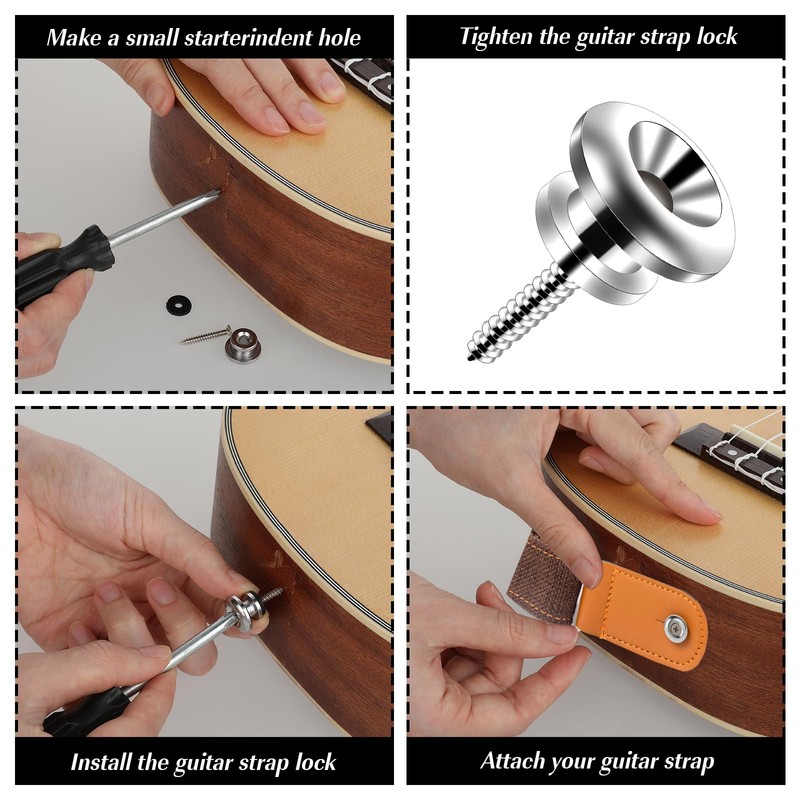 Make a small starterindent hole

Tighten the guitar strap lock

Install the guitar strap lock

Attach your guitar strap