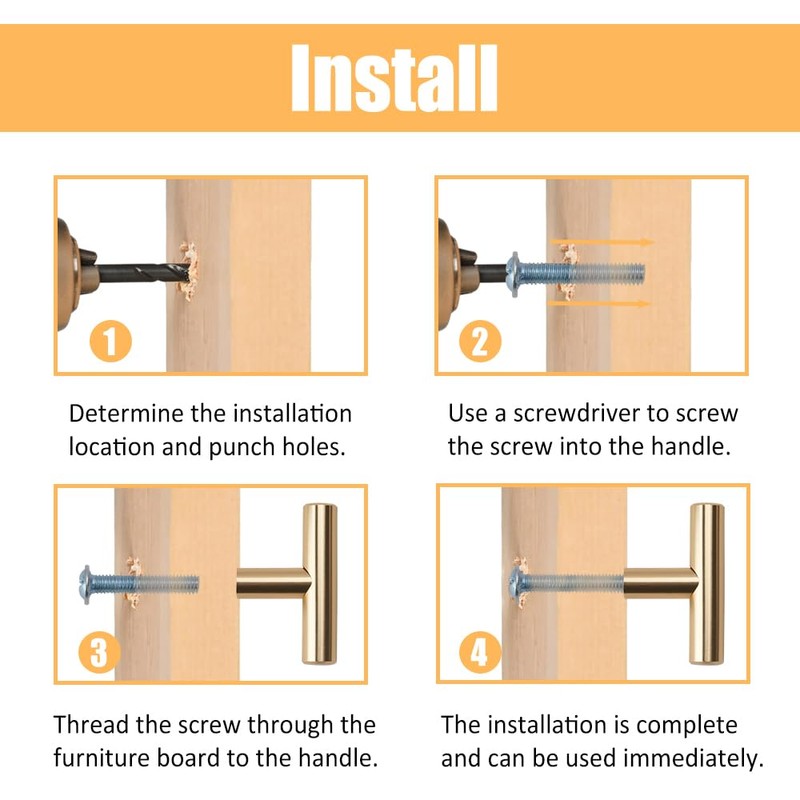 Install

1

Determine the installation location and punch holes.

2

Use a screwdriver to screw the screw into the handle.

3

Thread the screw through the furniture board to the handle.

4

The installation is complete and can be used immediately.