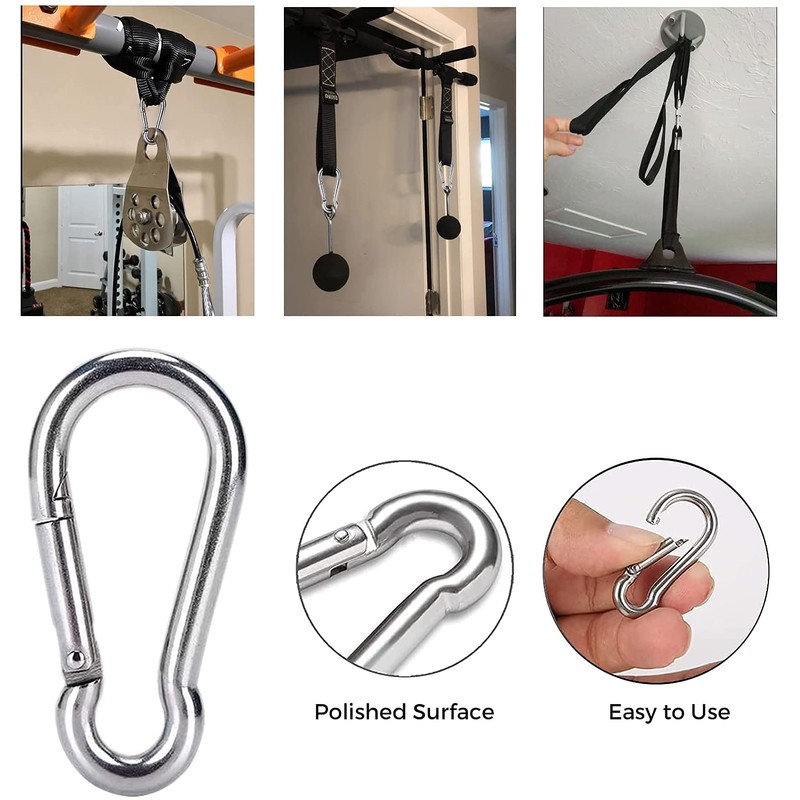 Polished Surface

Easy to Use