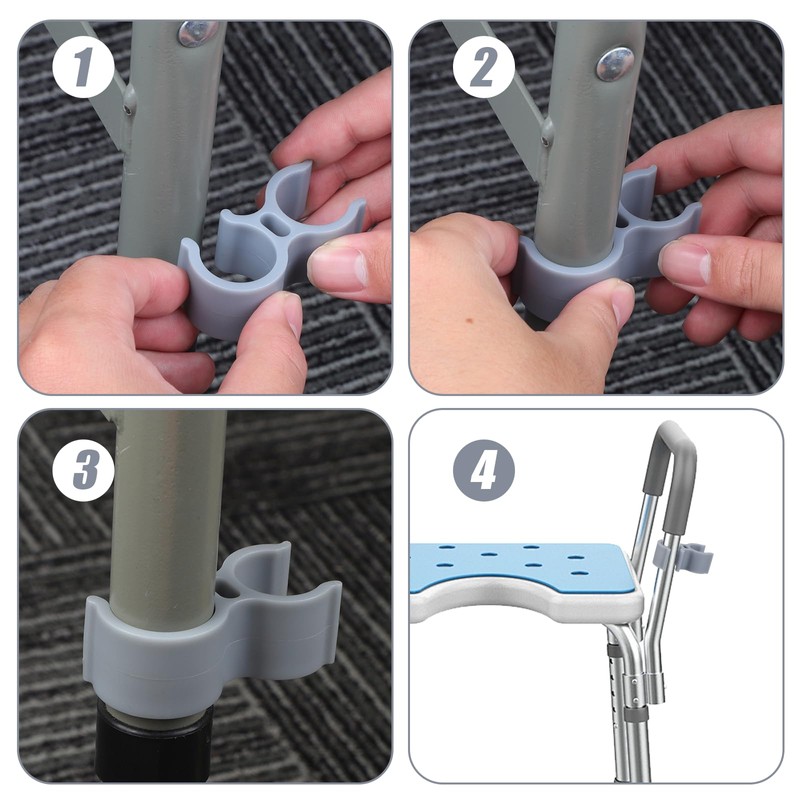 1

2

3

4