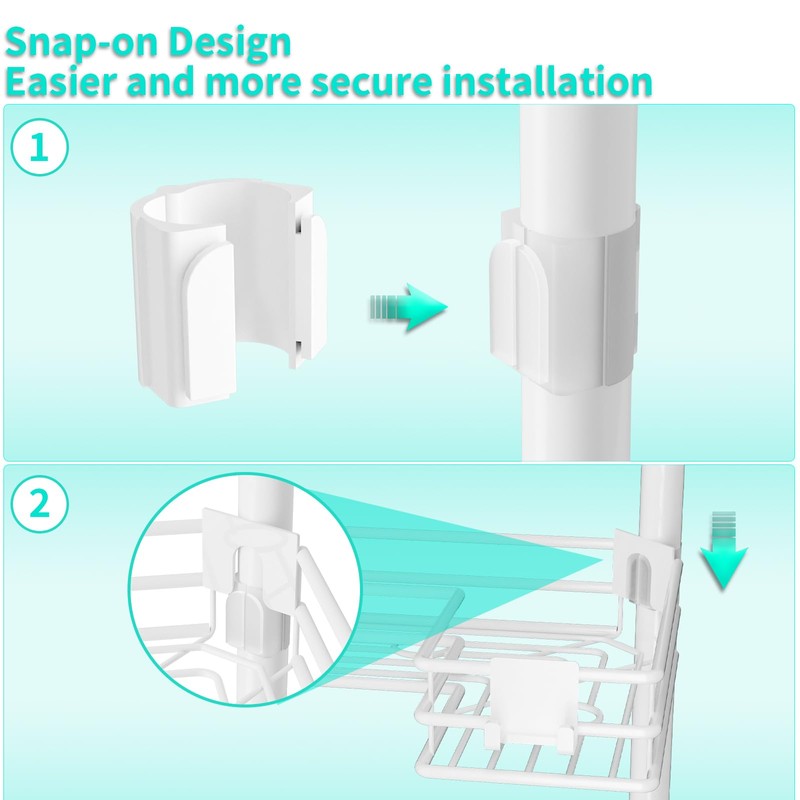 Snap-on Design
Easier and more secure installation

1

2