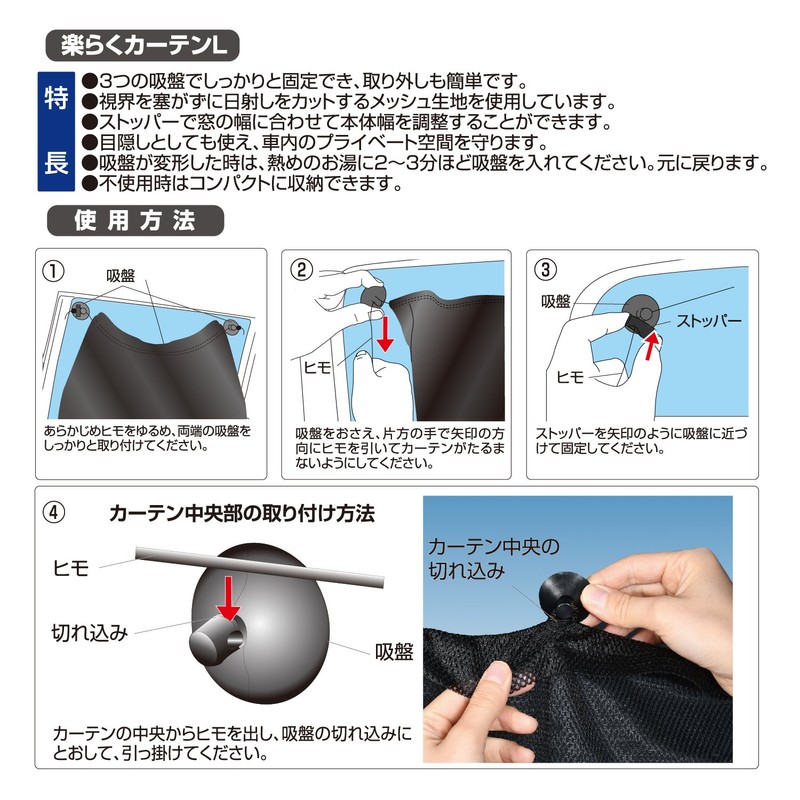 楽らくカーテンL

特長

●3つの吸盤でしっかりと固定でき、取り外しも簡単です。
●視界を塞がずに日射しをカットするメッシュ生地を使用しています。
●ストッパーで窓の幅に合わせて本体幅を調整することができます。
●目隠しとしても使え、車内のプライベート空間を守ります。
●吸盤が変形した時は、熱めのお湯に2～3分ほど吸盤を入れてください。元に戻ります。
●不使用時はコンパクトに収納できます。

使用方法

①
吸盤
あらかじめヒモをゆるめ、両端の吸盤をしっかりと取り付けてください。

②
ヒモ
吸盤をおさえ、片方の手で矢印の方向にヒモを引いてカーテンがたるまないようにしてください。

③
吸盤
ストッパー
ヒモ
ストッパーを矢印のように吸盤に近づけて固定してください。

④
カーテン中央部の取り付け方法
ヒモ
切れ込み
吸盤
カーテンの中央からヒモを出し、吸盤の切れ込みにとおして、引っ掛けてください。
カーテン中央の切れ込み