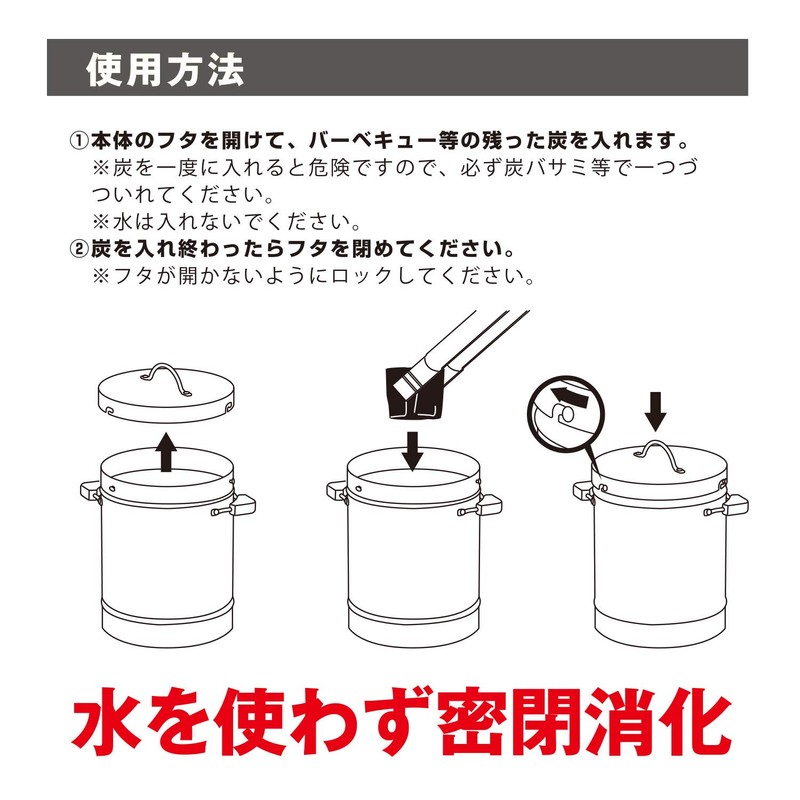 使用方法

①本体のフタを開けて、バーベキュー等の残った炭を入れます。
※炭を一度に入れると危険ですので、必ず炭バサミ等で一つづついれてください。
※水は入れないでください。

②炭を入れ終わったらフタを閉めてください。
※フタが開かないようにロックしてください。

水を使わず密閉消化