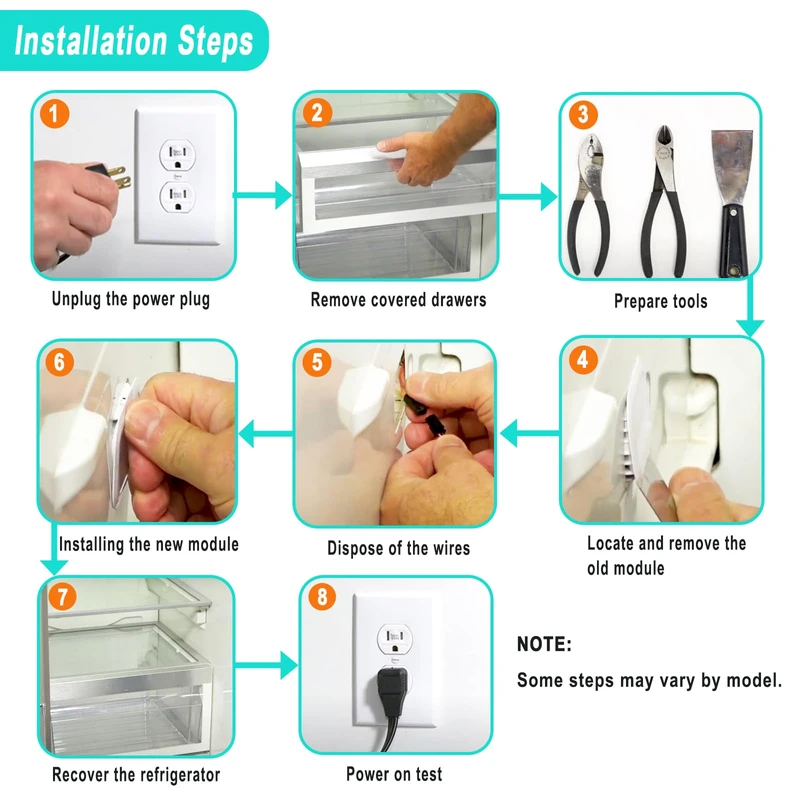 Installation Steps

1
Unplug the power plug

2
Remove covered drawers

3
Prepare tools

4
Locate and remove the old module

5
Dispose of the wires

6
Installing the new module

7
Recover the refrigerator

8
Power on test

NOTE:
Some steps may vary by model.