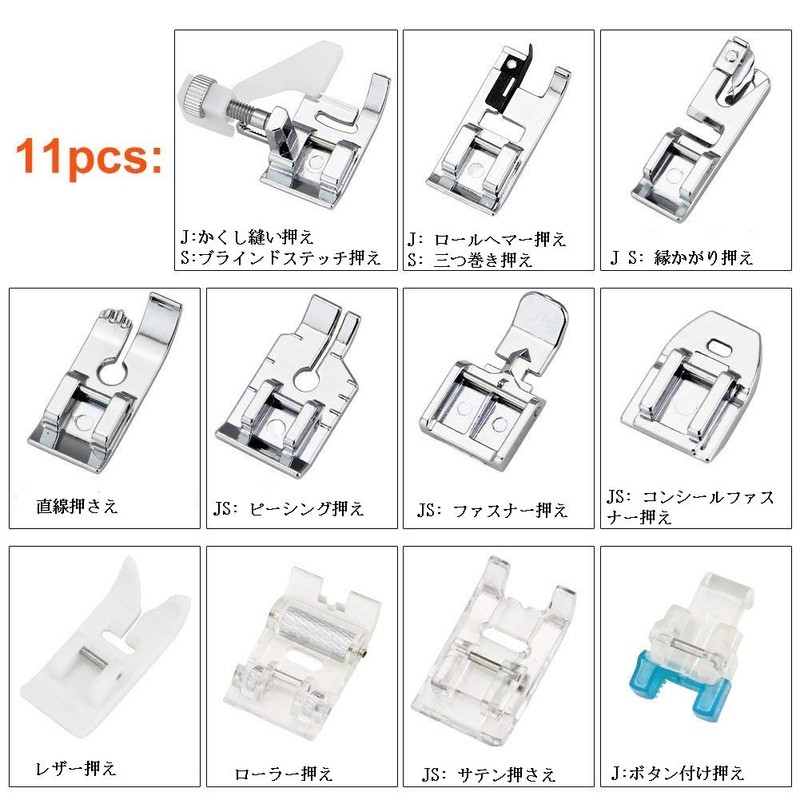 11pcs:

J:かくし縫い押え
S:ブラインドステッチ押え

J: ロールヘマー押え
S: 三つ巻き押え

J S: 縁かがり押え

直線押さえ

JS: ピーシング押え

JS: ファスナー押え

JS: コンシールファスナー押え

レザー押え

ローラー押え

JS: サテン押さえ

J:ボタン付け押え