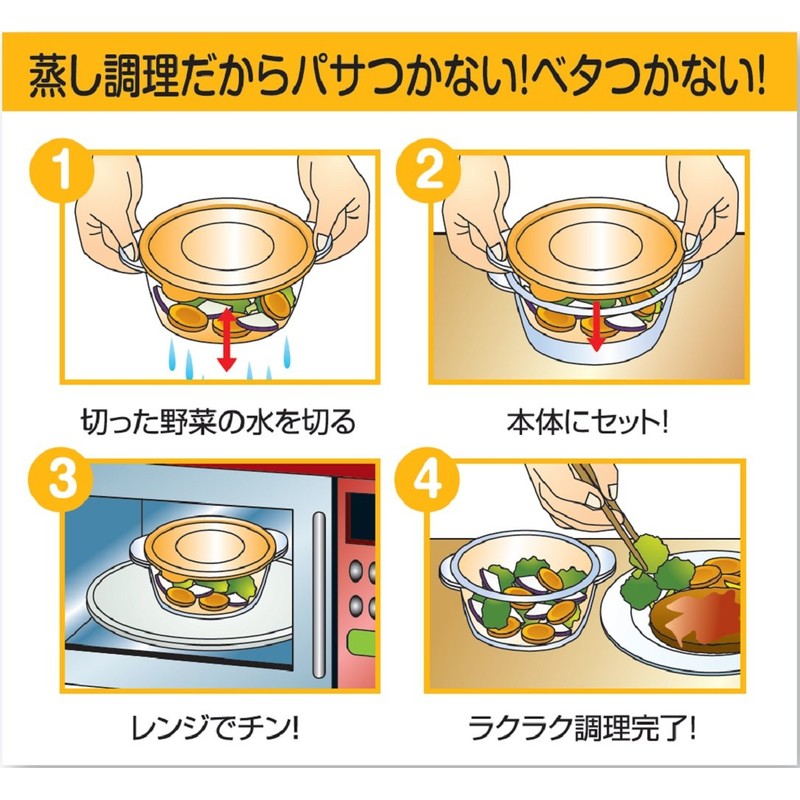 蒸し調理だからパサつかない!ベタつかない!

1

切った野菜の水を切る

2

本体にセット!

3

レンジでチン!

4

ラクラク調理完了!