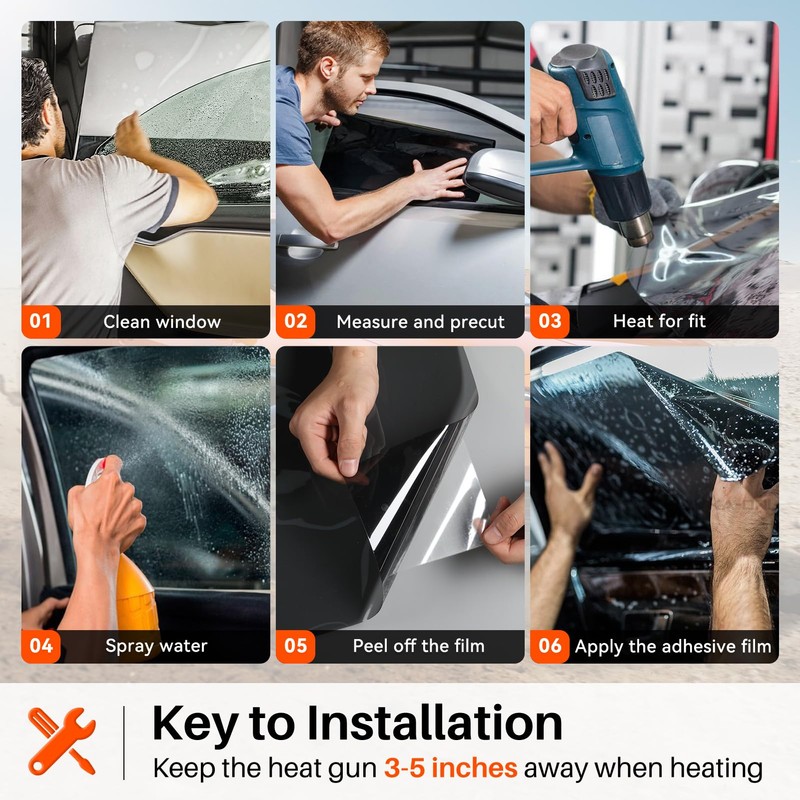 01 Clean window

02 Measure and precut

03 Heat for fit

04 Spray water

05 Peel off the film

06 Apply the adhesive film

Key to Installation

Keep the heat gun 3-5 inches away when heating