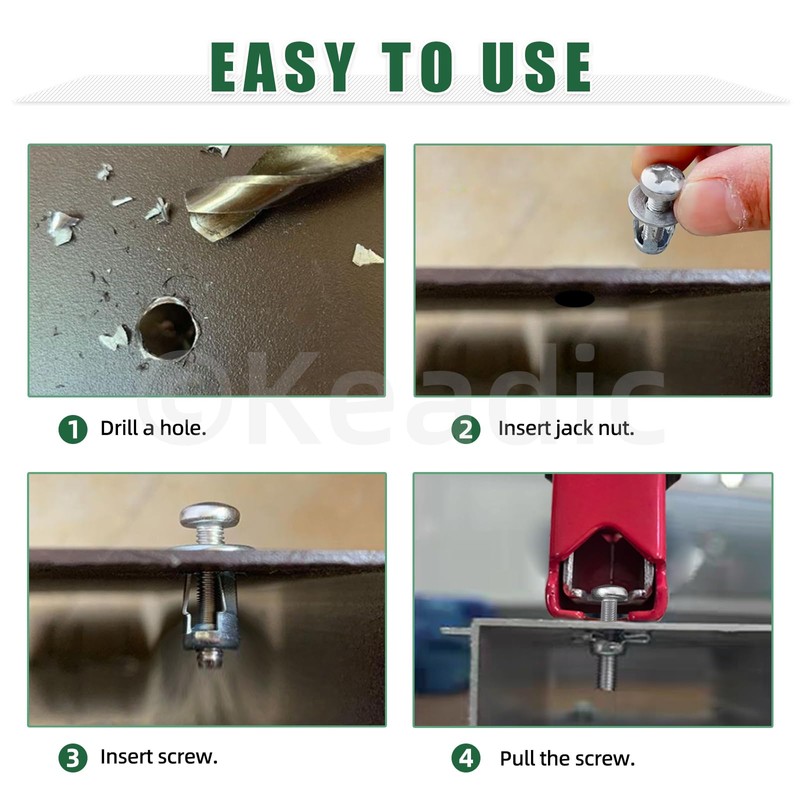 EASY TO USE

©Keadic

1 Drill a hole.

2 Insert jack nut.

3 Insert screw.

4 Pull the screw.