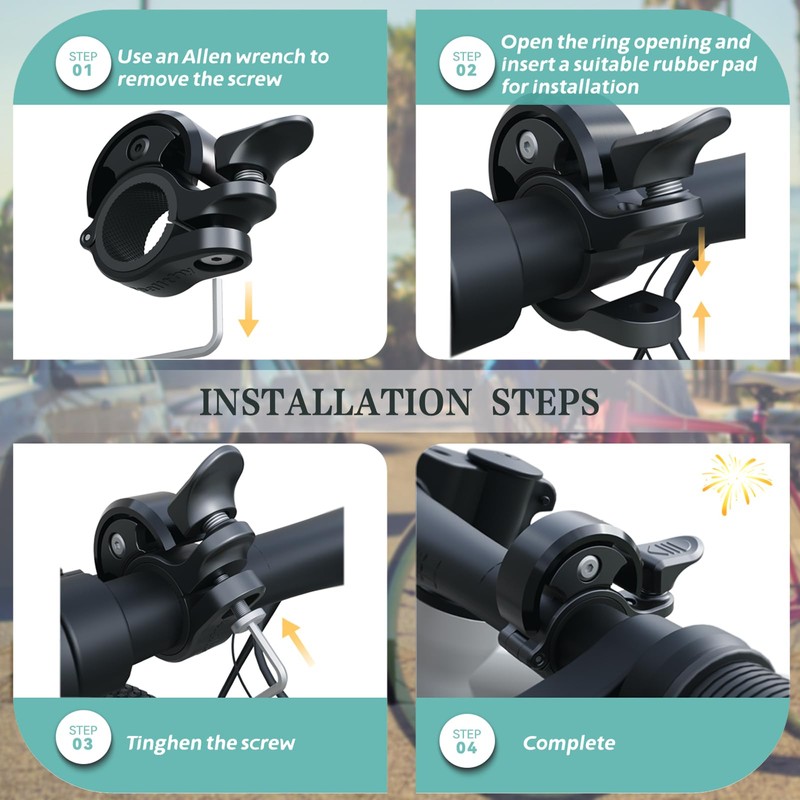 STEP 01 Use an Allen wrench to remove the screw

STEP 02 Open the ring opening and insert a suitable rubber pad for installation

INSTALLATION STEPS

STEP 03 Tinghen the screw

STEP 04 Complete