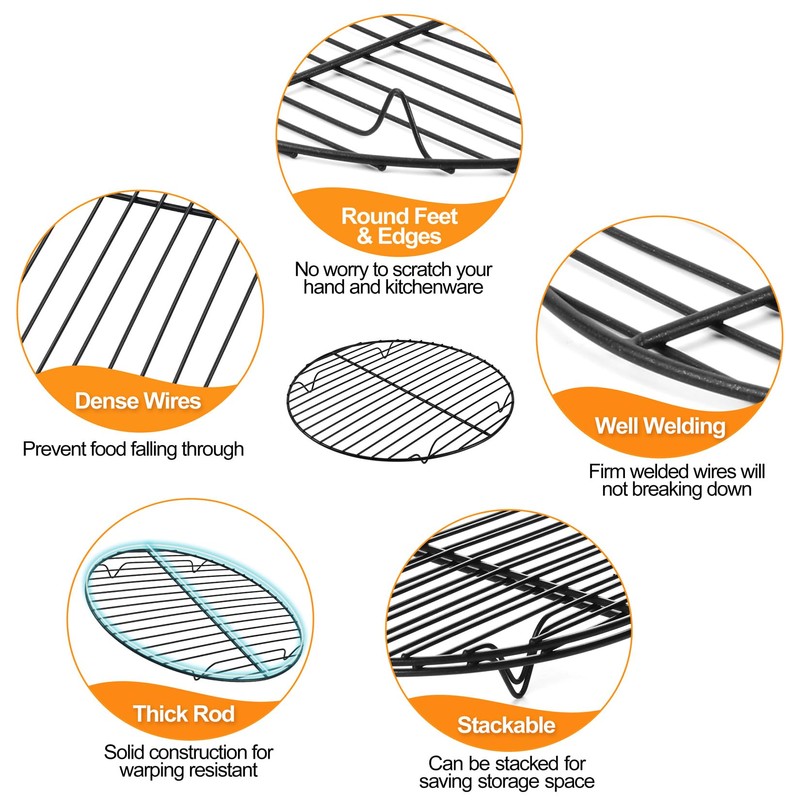 Round Feet & Edges

No worry to scratch your hand and kitchenware

Dense Wires

Prevent food falling through

Well Welding

Firm welded wires will not breaking down

Thick Rod

Solid construction for warping resistant

Stackable

Can be stacked for saving storage space