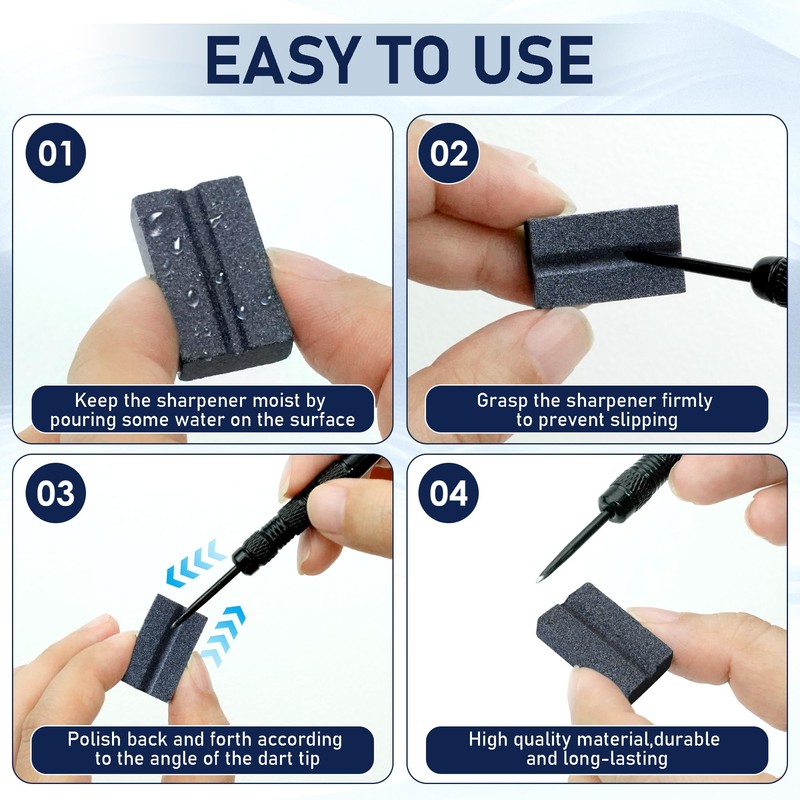 EASY TO USE

01

Keep the sharpener moist by pouring some water on the surface

02

Grasp the sharpener firmly to prevent slipping

03

Polish back and forth according to the angle of the dart tip

04

High quality material,durable and long-lasting