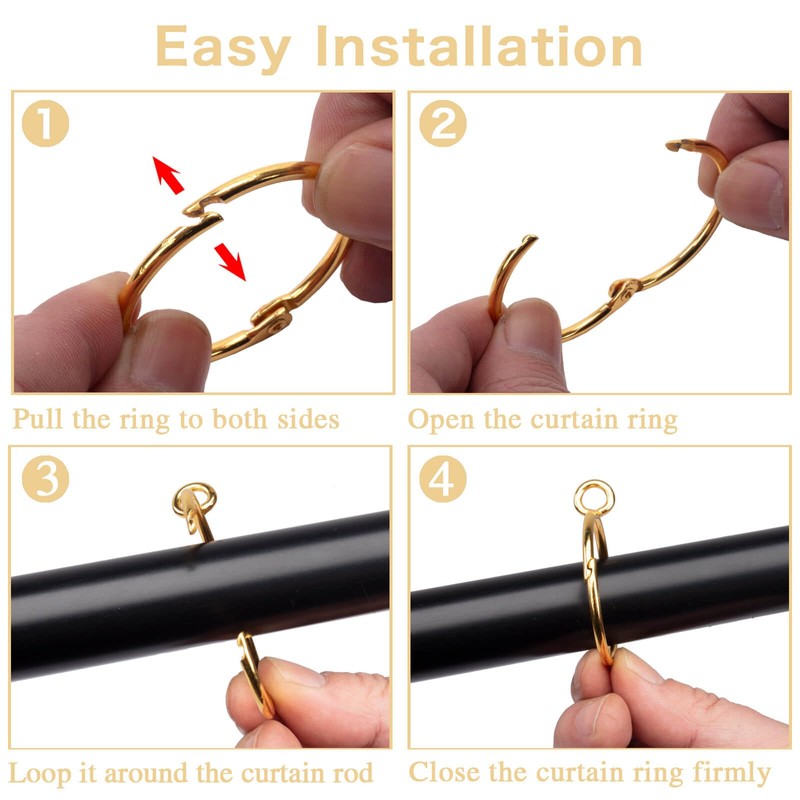 Easy Installation

1

Pull the ring to both sides

2

Open the curtain ring

3

Loop it around the curtain rod

4

Close the curtain ring firmly