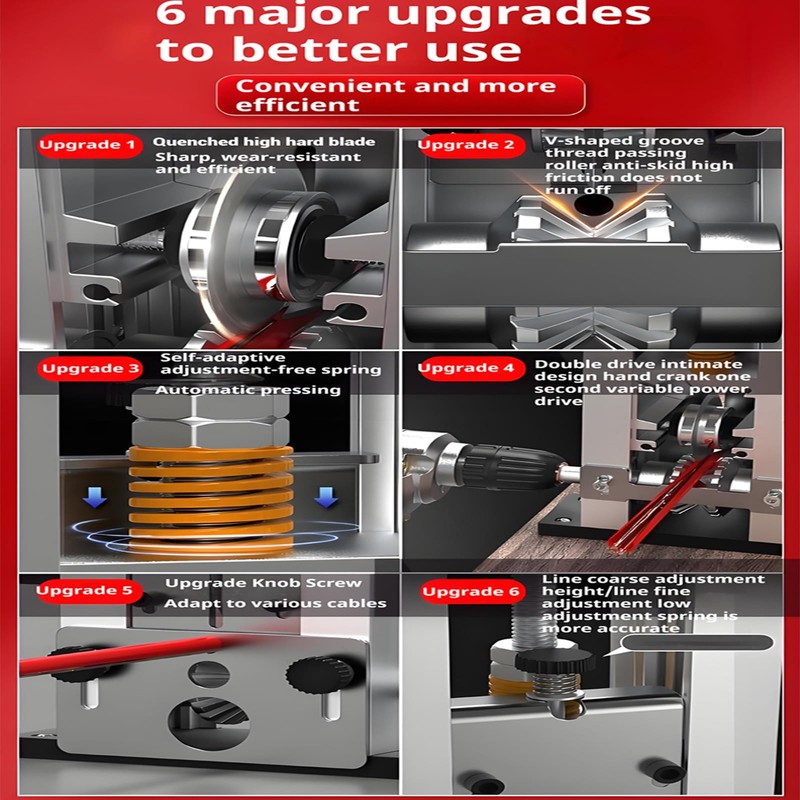 6 major upgrades to better use

Convenient and more efficient

Upgrade 1
Quenched high hard blade
Sharp, wear-resistant and efficient

Upgrade 2
V-shaped groove thread passing roller anti-skid high friction does not run off

Upgrade 3
Self-adaptive adjustment-free spring
Automatic pressing

Upgrade 4
Double drive intimate design hand crank one second variable power drive

Upgrade 5
Upgrade Knob Screw
Adapt to various cables

Upgrade 6
Line coarse adjustment height/line fine adjustment low adjustment spring is more accurate