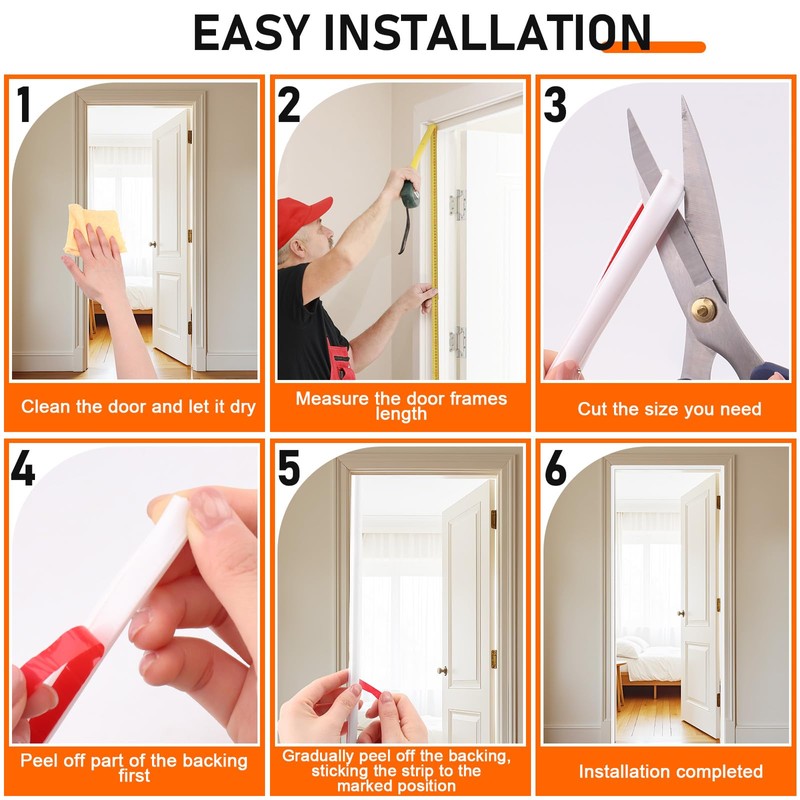 EASY INSTALLATION

1

Clean the door and let it dry

2

Measure the door frames length

3

Cut the size you need

4

Peel off part of the backing first

5

Gradually peel off the backing, sticking the strip to the marked position

6

Installation completed