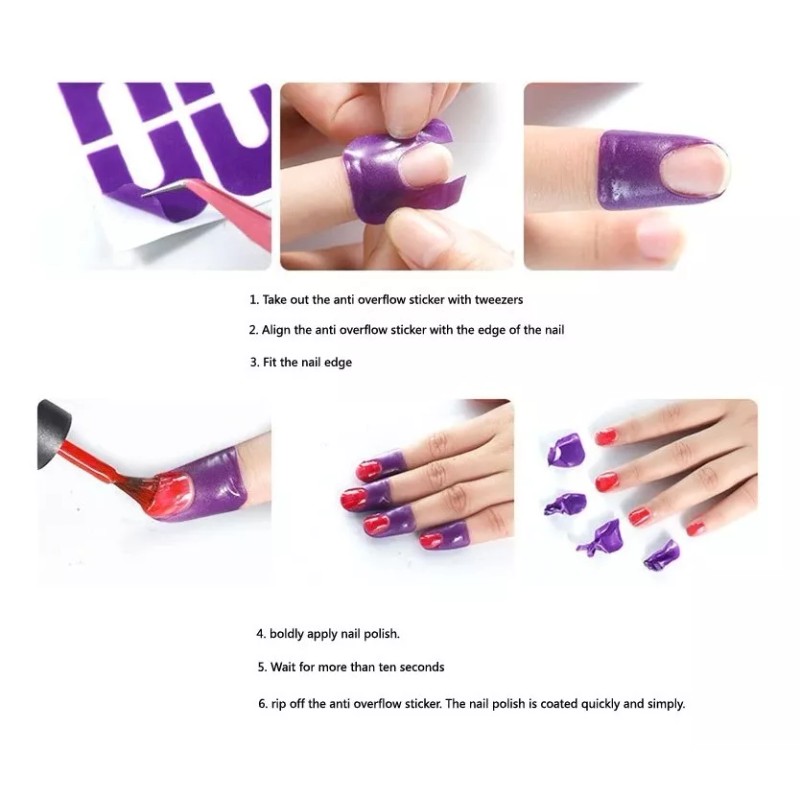 1. Take out the anti overflow sticker with tweezers

2. Align the anti overflow sticker with the edge of the nail

3. Fit the nail edge

4. boldly apply nail polish.

5. Wait for more than ten seconds

6. rip off the anti overflow sticker. The nail polish is coated quickly and simply.