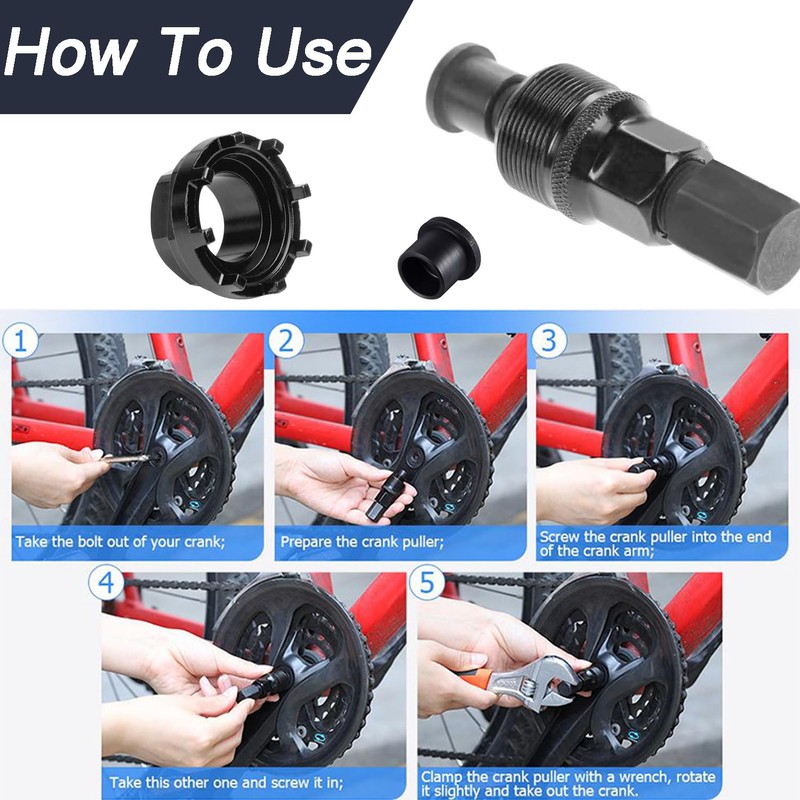 How To Use

1
Take the bolt out of your crank;

2
Prepare the crank puller;

3
Screw the crank puller into the end of the crank arm;

4
Take this other one and screw it in;

5
Clamp the crank puller with a wrench, rotate it slightly and take out the crank.