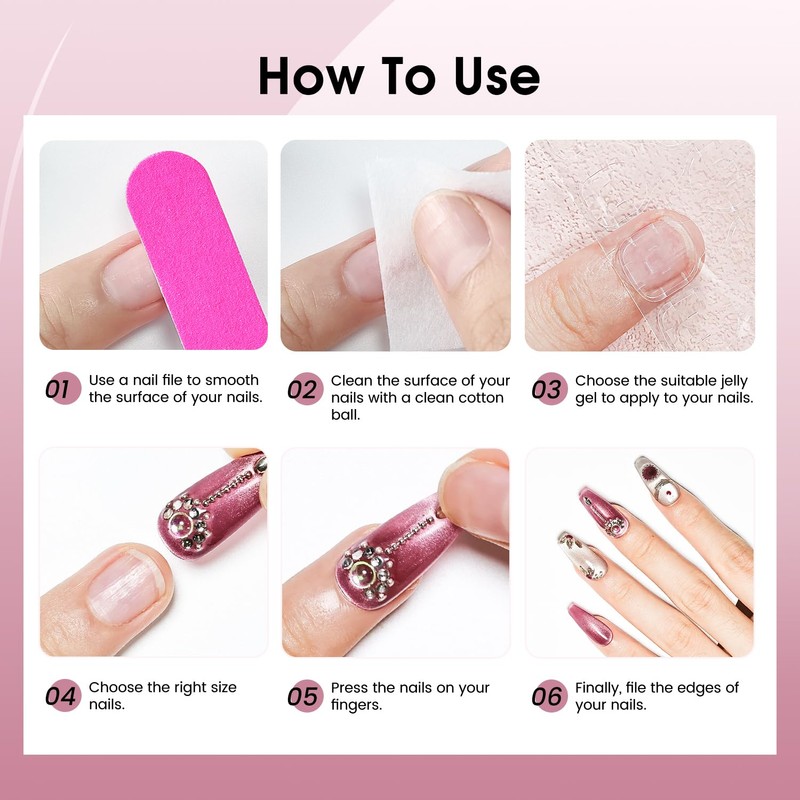 How To Use

01 Use a nail file to smooth the surface of your nails.

02 Clean the surface of your nails with a clean cotton ball.

03 Choose the suitable jelly gel to apply to your nails.

04 Choose the right size nails.

05 Press the nails on your fingers.

06 Finally, file the edges of your nails.