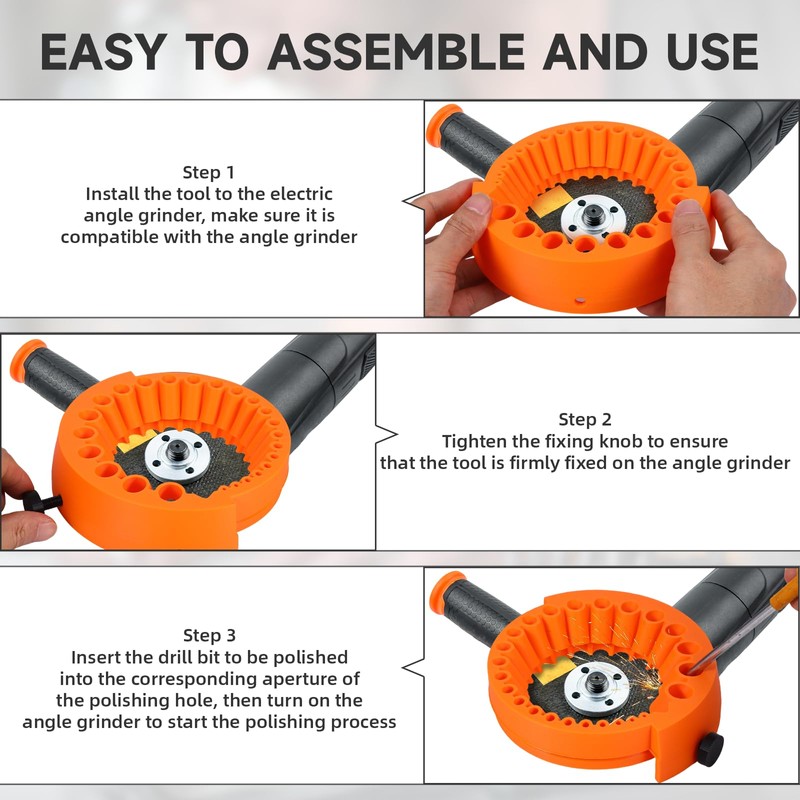 EASY TO ASSEMBLE AND USE

Step 1
Install the tool to the electric angle grinder, make sure it is compatible with the angle grinder

Step 2
Tighten the fixing knob to ensure that the tool is firmly fixed on the angle grinder

Step 3
Insert the drill bit to be polished into the corresponding aperture of the polishing hole, then turn on the angle grinder to start the polishing process