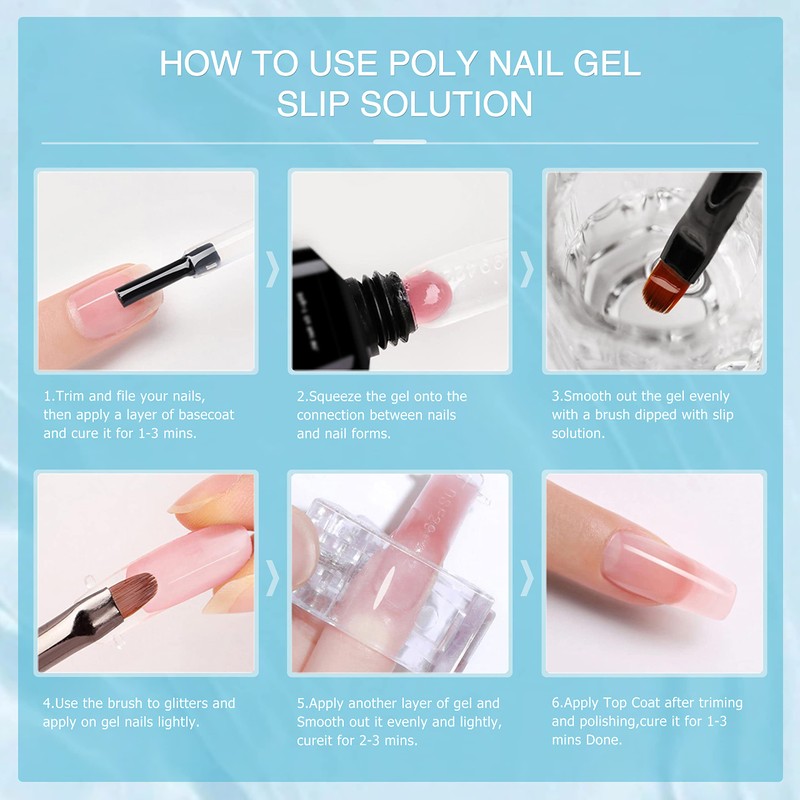 HOW TO USE POLY NAIL GEL
SLIP SOLUTION

1.Trim and file your nails, then apply a layer of basecoat and cure it for 1-3 mins.

2.Squeeze the gel onto the connection between nails and nail forms.

3.Smooth out the gel evenly with a brush dipped with slip solution.

4.Use the brush to glitters and apply on gel nails lightly.

5.Apply another layer of gel and Smooth out it evenly and lightly, cureit for 2-3 mins.

6.Apply Top Coat after triming and polishing,cure it for 1-3 mins Done.