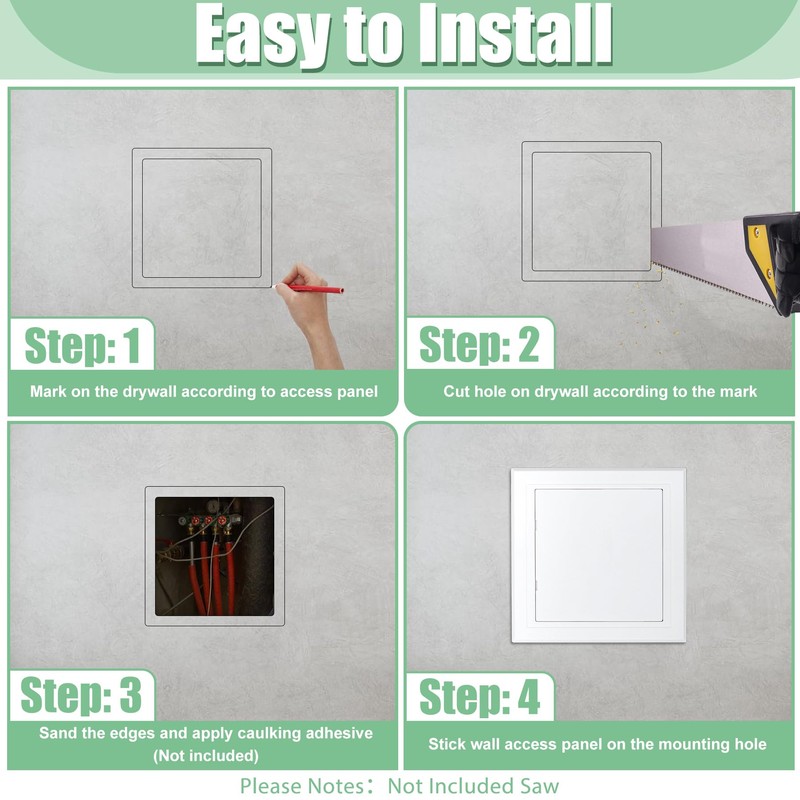 Easy to Install

Step: 1
Mark on the drywall according to access panel

Step: 2
Cut hole on drywall according to the mark

Step: 3
Sand the edges and apply caulking adhesive (Not included)

Step: 4
Stick wall access panel on the mounting hole

Please Notes： Not Included Saw