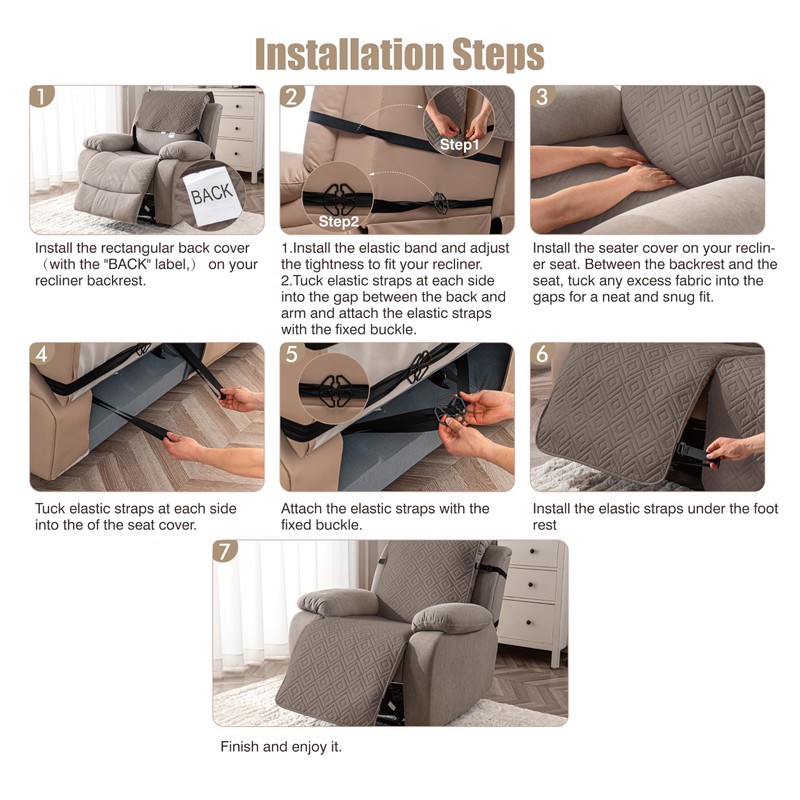 Installation Steps

1

BACK

Install the rectangular back cover （with the "BACK" label,） on your recliner backrest.

2

Step1

Step2

1.Install the elastic band and adjust the tightness to fit your recliner.
2.Tuck elastic straps at each side into the gap between the back and arm and attach the elastic straps with the fixed buckle.

3

Install the seater cover on your recliner seat. Between the backrest and the seat, tuck any excess fabric into the gaps for a neat and snug fit.

4

Tuck elastic straps at each side into the of the seat cover.

5

Attach the elastic straps with the fixed buckle.

6

Install the elastic straps under the foot rest

7

Finish and enjoy it.