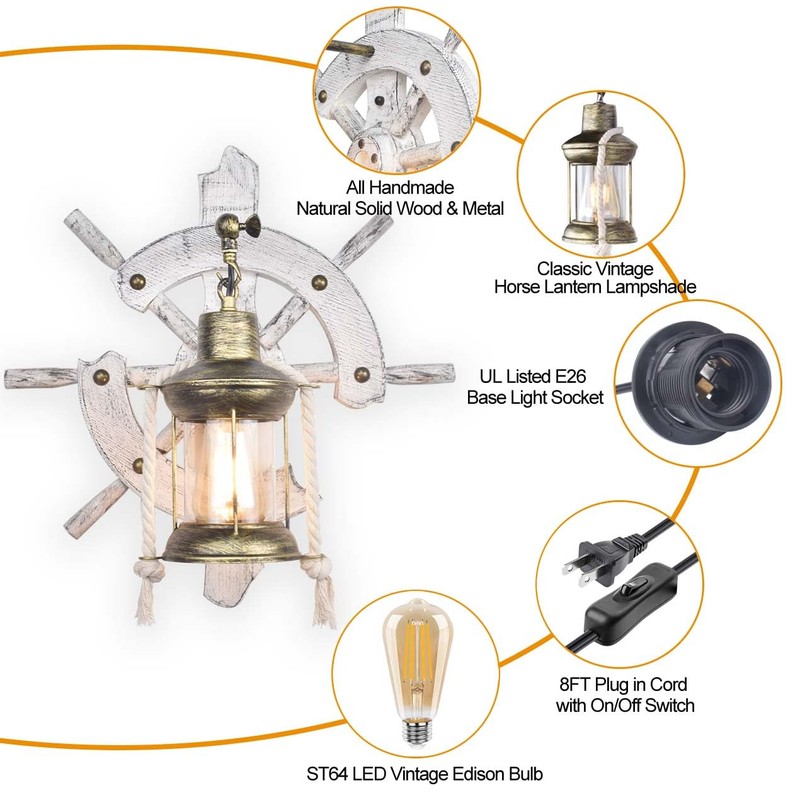 All Handmade
Natural Solid Wood & Metal

Classic Vintage
Horse Lantern Lampshade

UL Listed E26
Base Light Socket

8FT Plug in Cord
with On/Off Switch

ST64 LED Vintage Edison Bulb